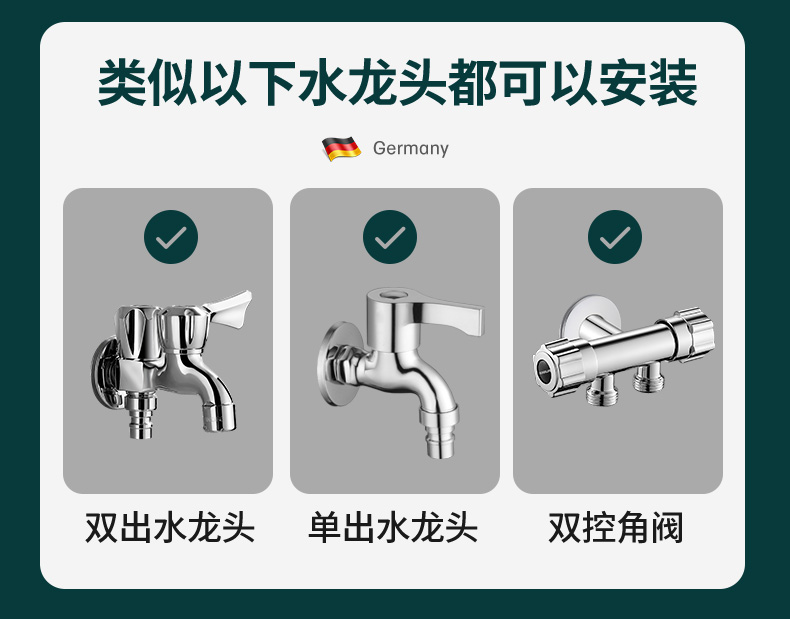 类似以下水龙头都可以安装

Germany

双出水龙头

单出水龙头

双控角阀