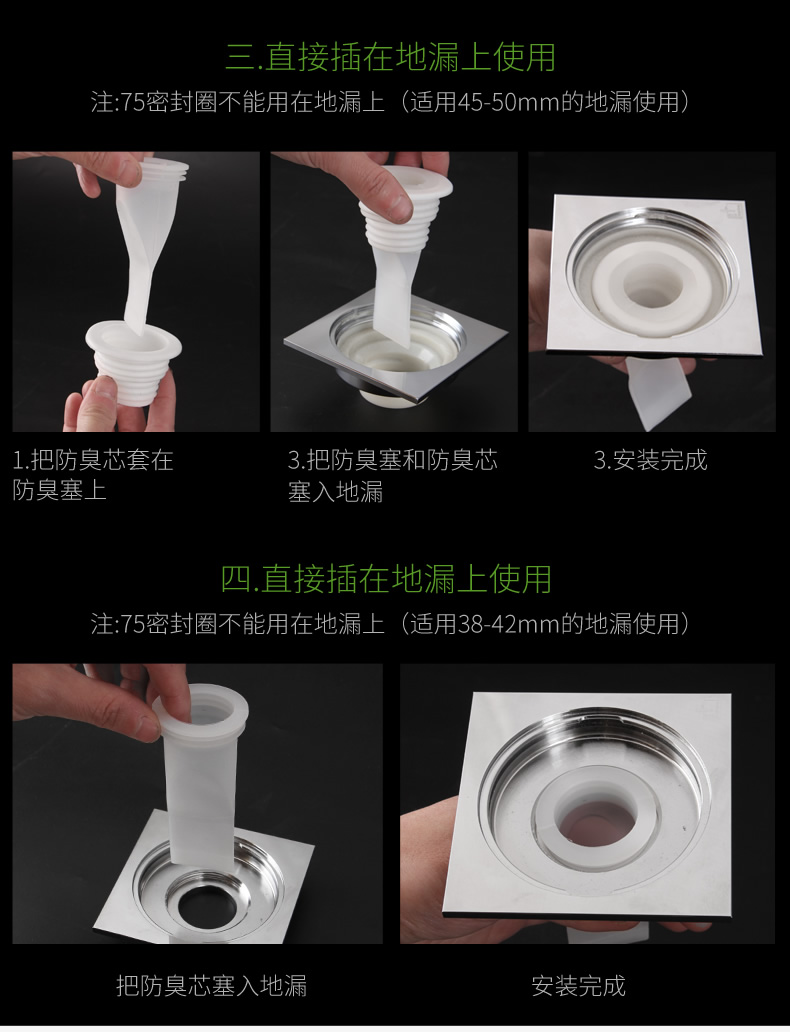 三.直接插在地漏上使用

注:75密封圈不能用在地漏上（适用45-50mm的地漏使用）

1.把防臭芯套在防臭塞上

3.把防臭塞和防臭芯塞入地漏

3.安装完成

四.直接插在地漏上使用

注:75密封圈不能用在地漏上（适用38-42mm的地漏使用）

把防臭芯塞入地漏

安装完成