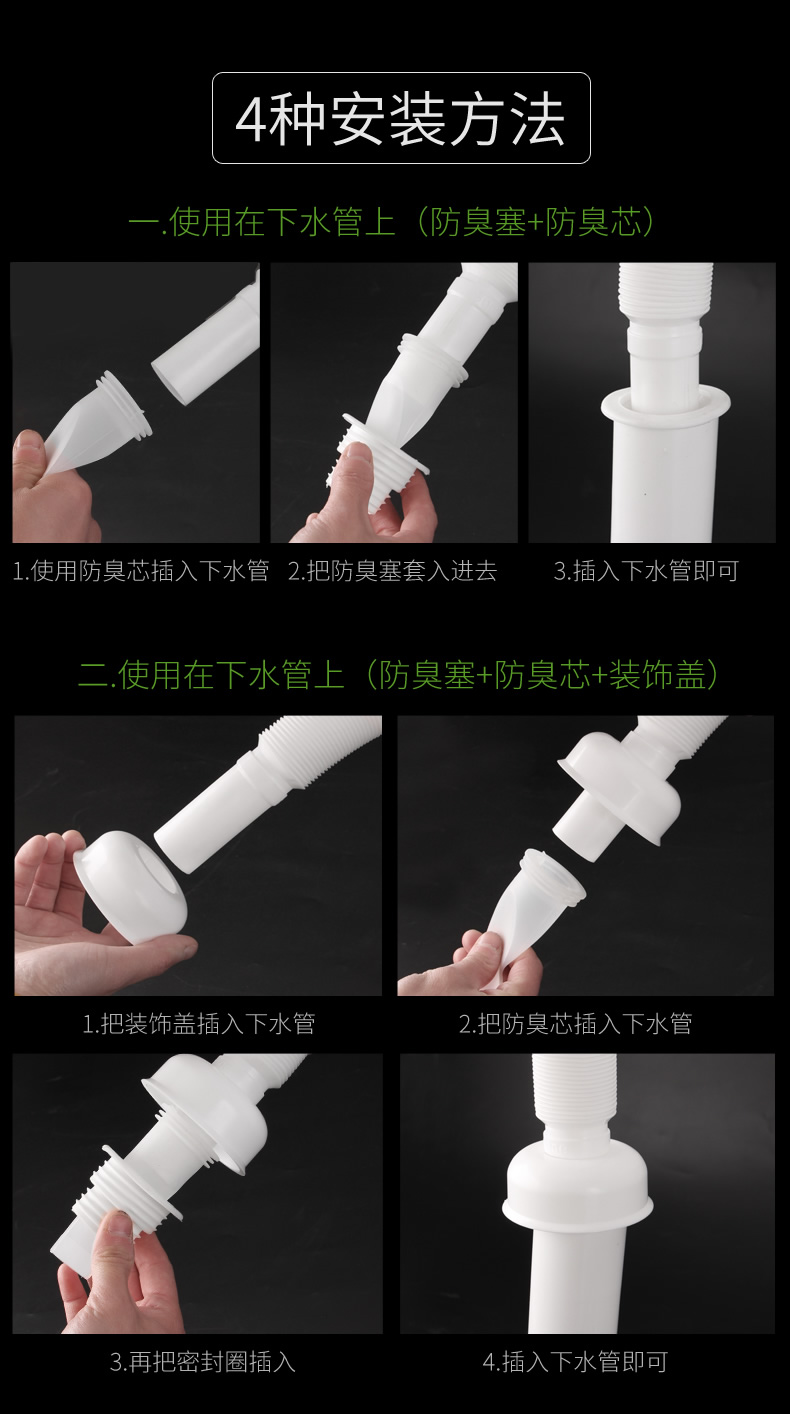 4种安装方法

一.使用在下水管上（防臭塞+防臭芯）

1.使用防臭芯插入下水管

2.把防臭塞套入进去

3.插入下水管即可

二.使用在下水管上（防臭塞+防臭芯+装饰盖）

1.把装饰盖插入下水管

2.把防臭芯插入下水管

3.再把密封圈插入

4.插入下水管即可