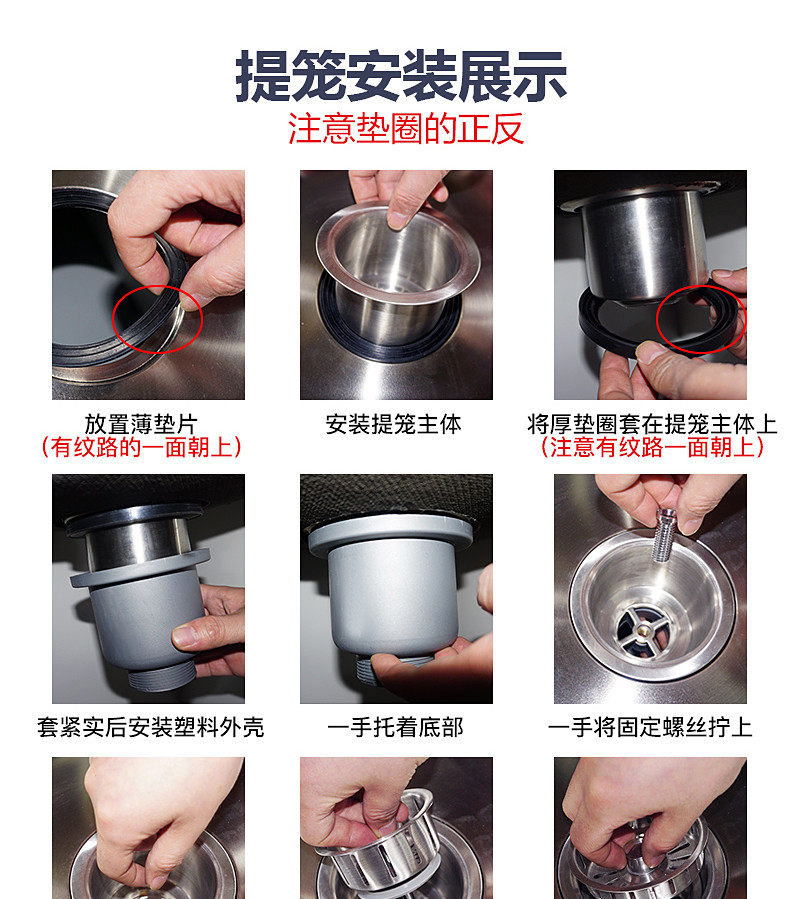 提笼安装展示
注意垫圈的正反

放置薄垫片
（有纹路的一面朝上）

安装提笼主体

将厚垫圈套在提笼主体上
（注意有纹路一面朝上）

套紧实后安装塑料外壳

一手托着底部

一手将固定螺丝拧上