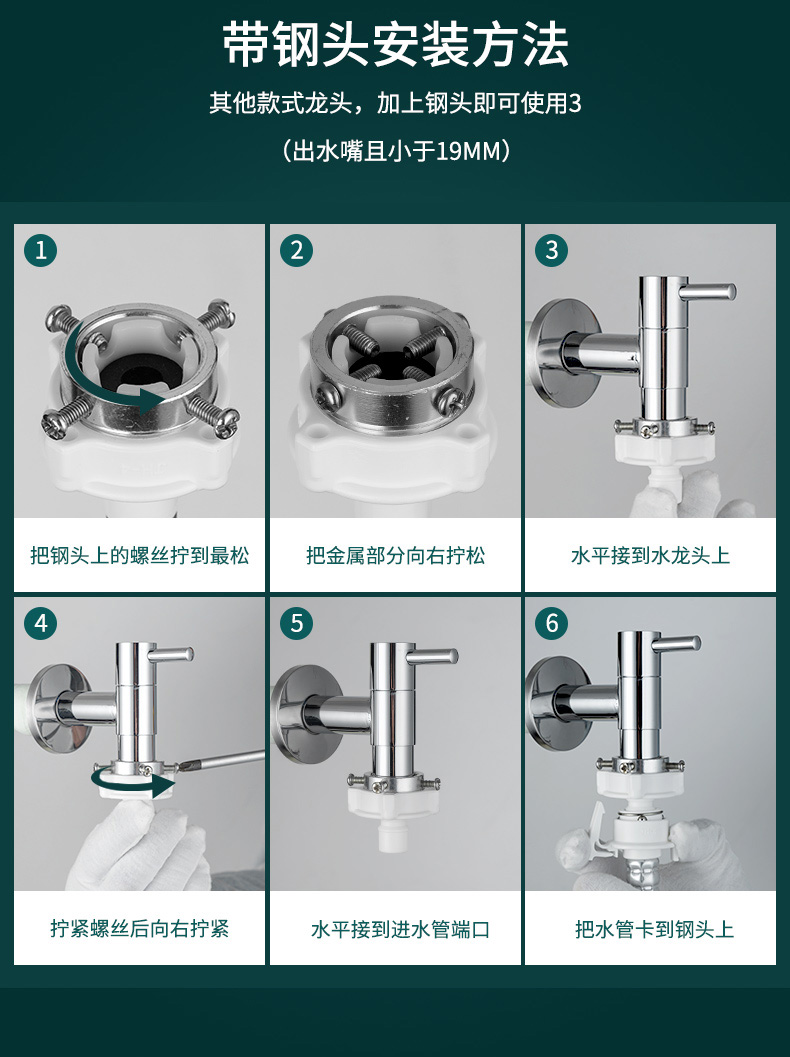 带钢头安装方法

其他款式龙头，加上钢头即可使用3

（出水嘴且小于19MM）

1

把钢头上的螺丝拧到最松

2

把金属部分向右拧松

3

水平接到水龙头上

4

拧紧螺丝后向右拧紧

5

水平接到进水管端口

6

把水管卡到钢头上