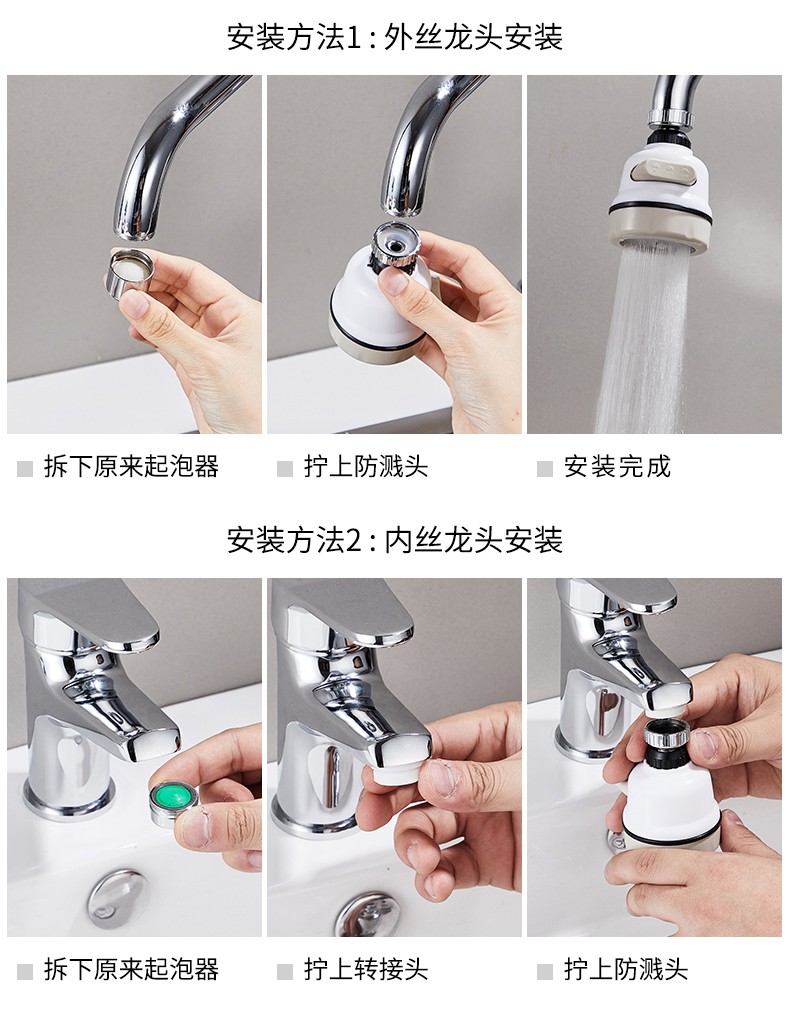 安装方法1：外丝龙头安装

拆下原来起泡器

拧上防溅头

安装完成

安装方法2：内丝龙头安装

拆下原来起泡器

拧上转接头

拧上防溅头