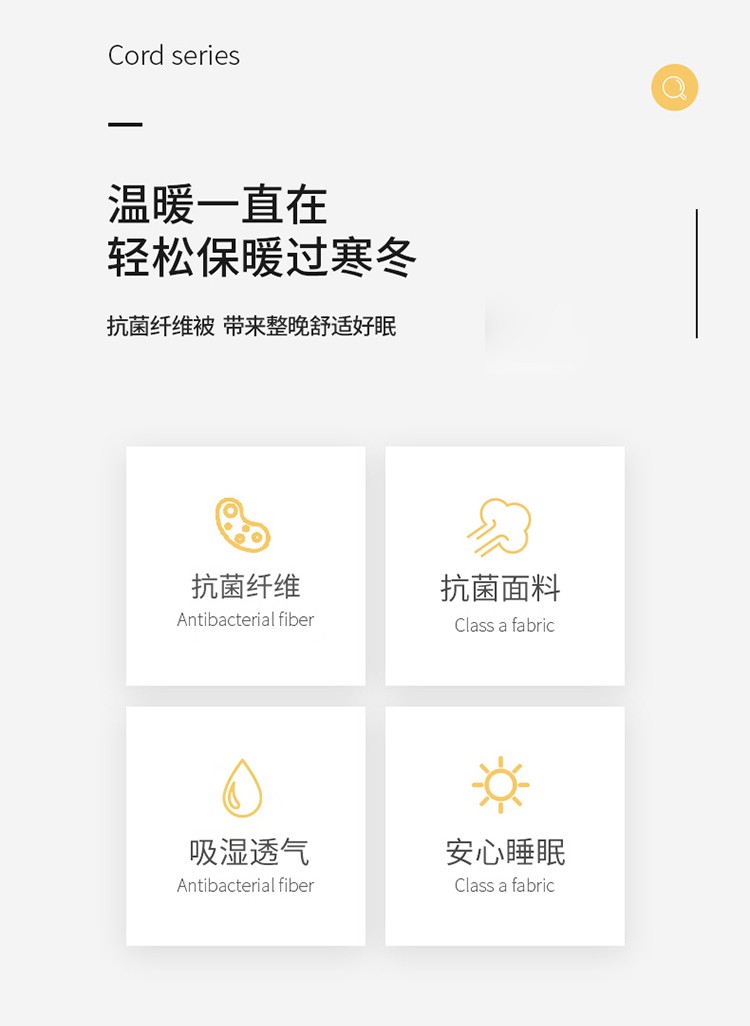 Cord series

温暖一直在
轻松保暖过寒冬

抗菌纤维被 带来整晚舒适好眠

抗菌纤维
Antibacterial fiber

抗菌面料
Class a fabric

吸湿透气
Antibacterial fiber

安心睡眠
Class a fabric