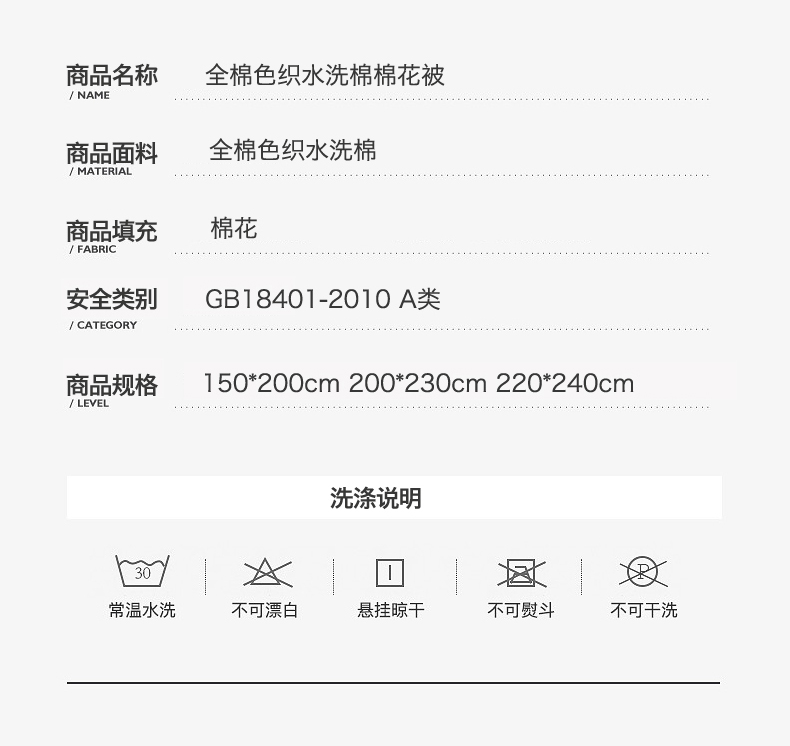 商品名称
/ NAME
全棉色织水洗棉棉花被

商品面料
/ MATERIAL
全棉色织水洗棉

商品填充
/ FABRIC
棉花

安全类别
/ CATEGORY
GB18401-2010 A类

商品规格
/ LEVEL
150*200cm 200*230cm 220*240cm

洗涤说明

30
常温水洗

不可漂白

悬挂晾干

不可熨斗

P
不可干洗