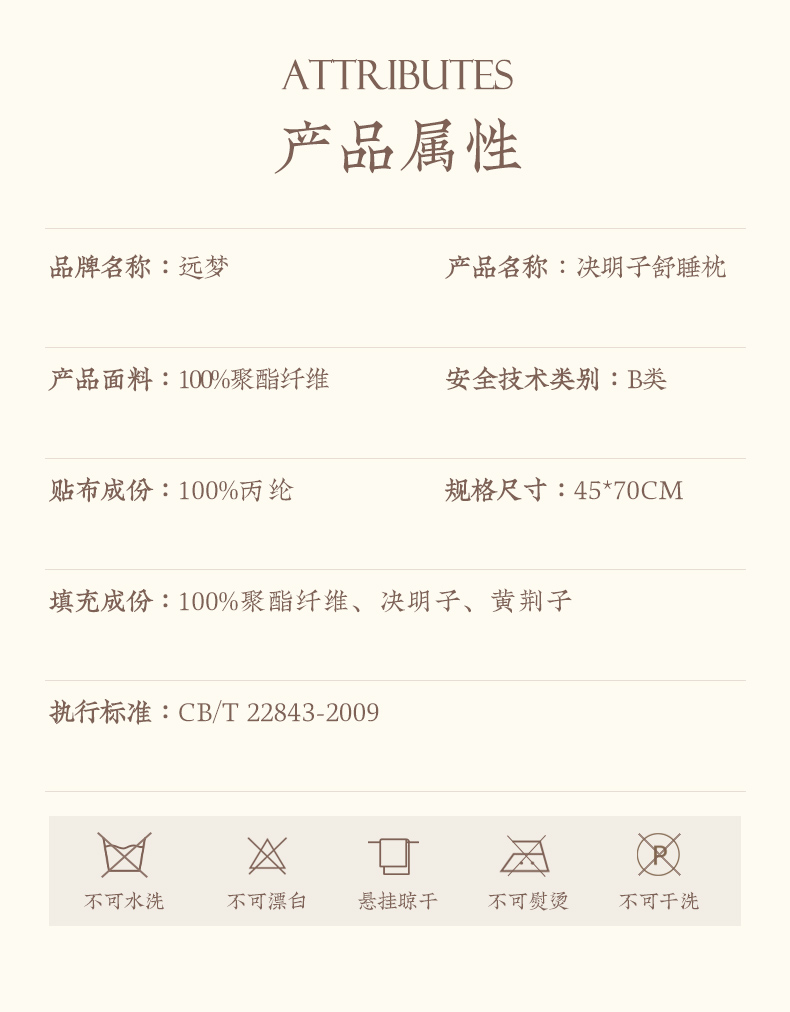 ATTRIBUTES
产品属性

品牌名称：远梦

产品名称：决明子舒睡枕

产品面料：100%聚酯纤维

安全技术类别：B类

贴布成份：100%丙纶

规格尺寸：45*70CM

填充成份：100%聚酯纤维、决明子、黄荆子

执行标准：CB/T 22843-2009

不可水洗 不可漂白 悬挂晾干 不可熨烫 不可干洗