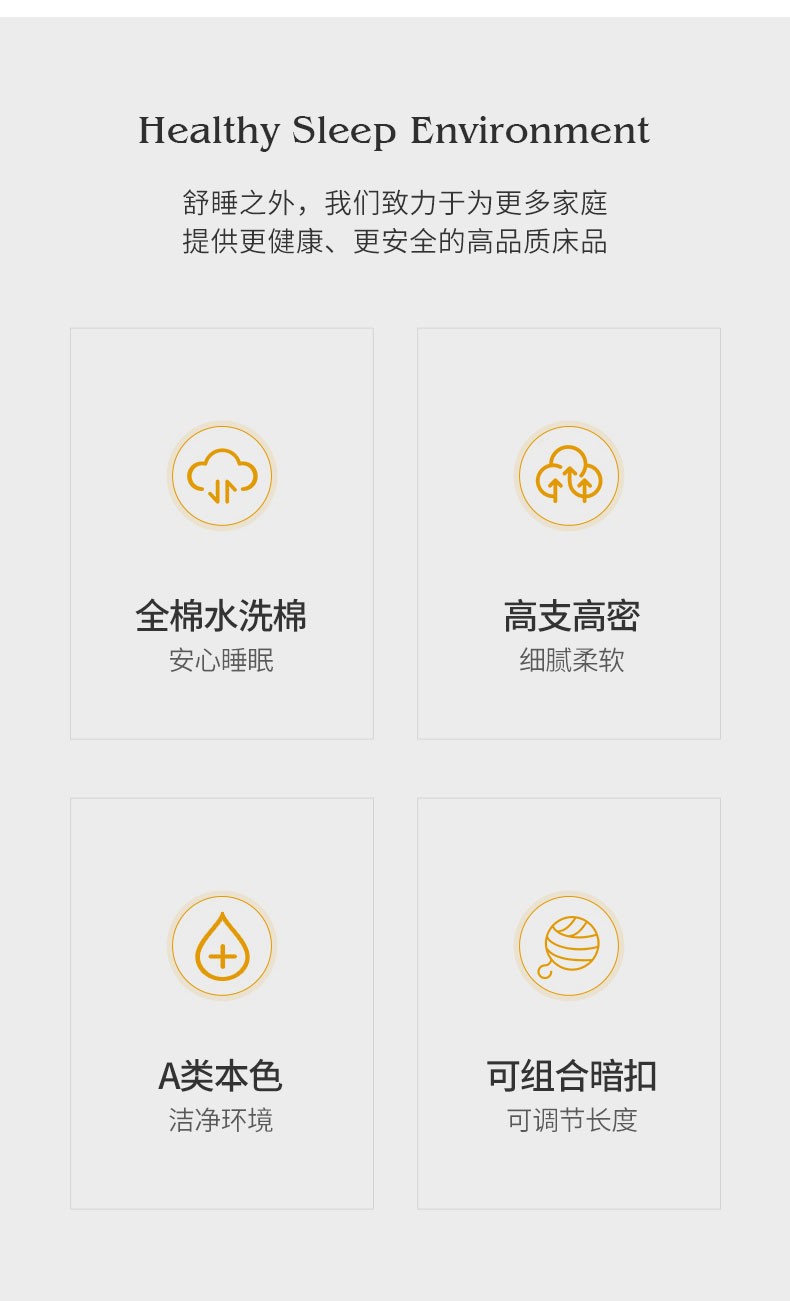 Healthy Sleep Environment

舒睡之外，我们致力于为更多家庭
提供更健康、更安全的高品质床品

全棉水洗棉
安心睡眠

高支高密
细腻柔软

A类本色
洁净环境

可组合暗扣
可调节长度