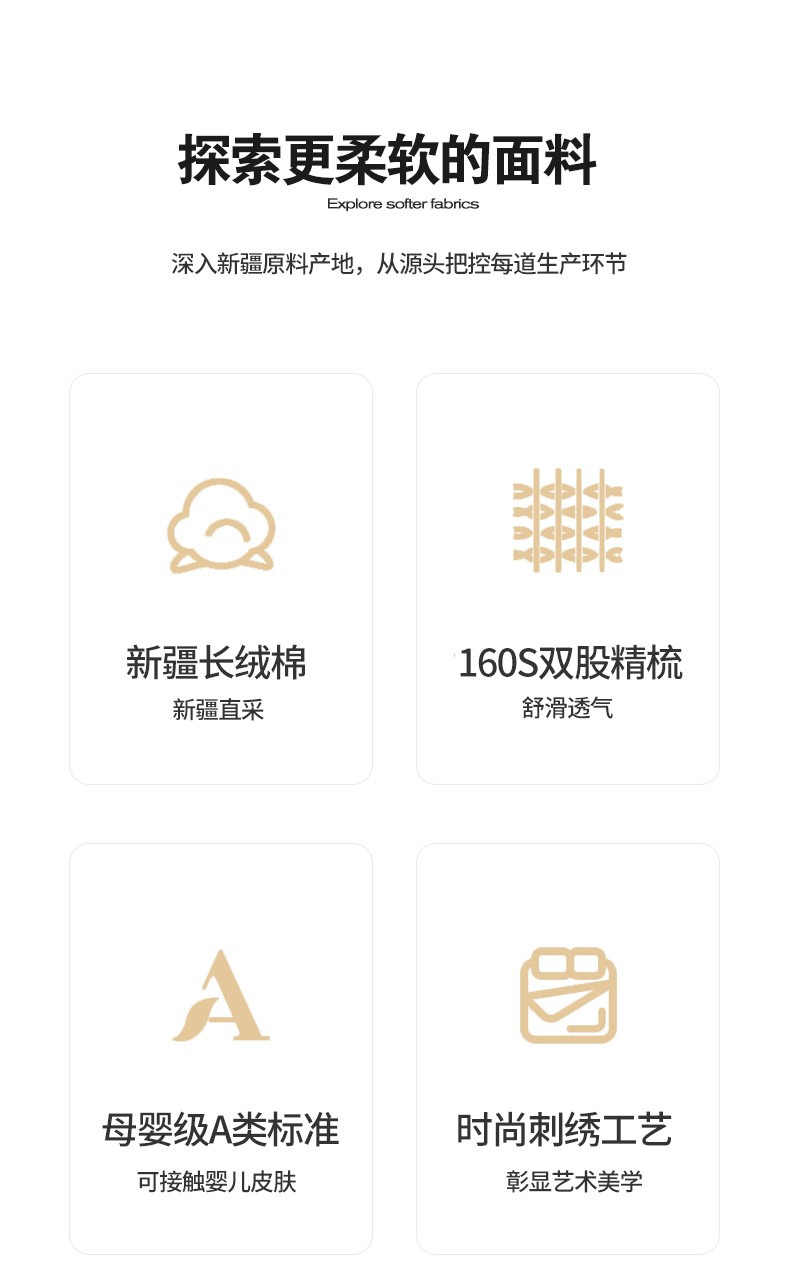 探索更柔软的面料
Explore softer fabrics

深入新疆原料产地，从源头把控每道生产环节

新疆长绒棉
新疆直采

160S双股精梳
舒滑透气

母婴级A类标准
可接触婴儿皮肤

时尚刺绣工艺
彰显艺术美学