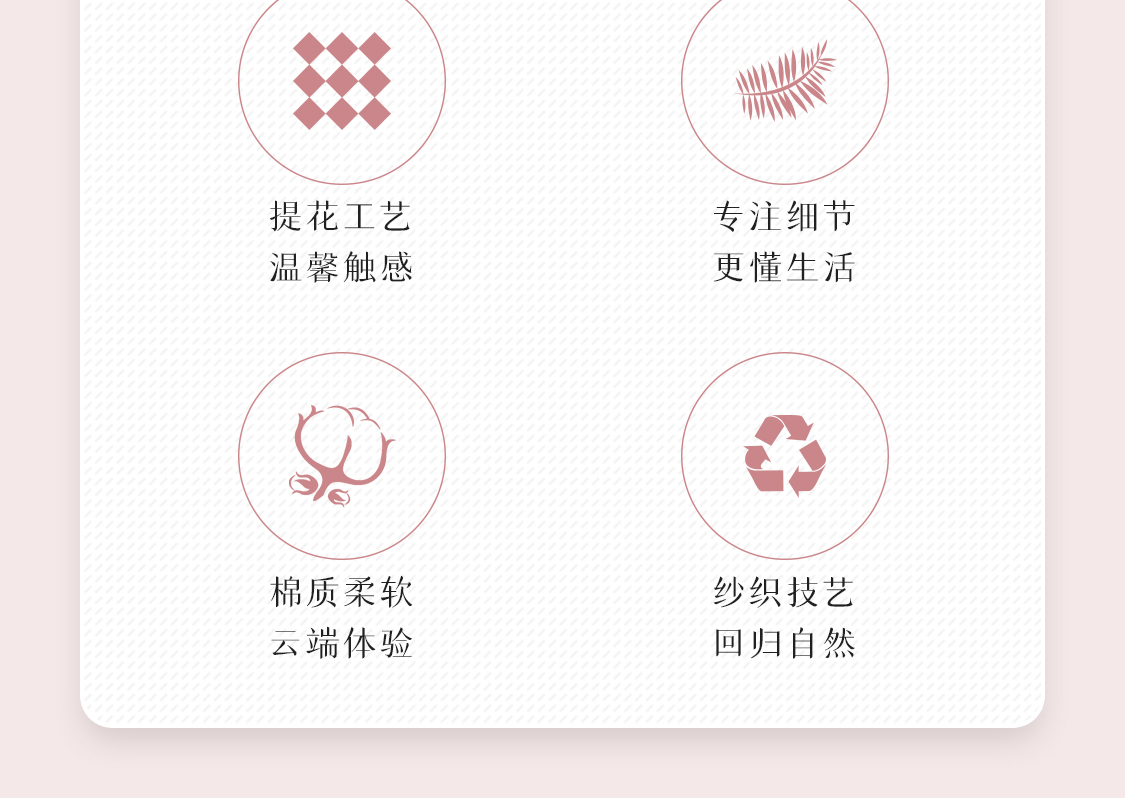 提花工艺
温馨触感

专注细节
更懂生活

棉质柔软
云端体验

纱织技艺
回归自然