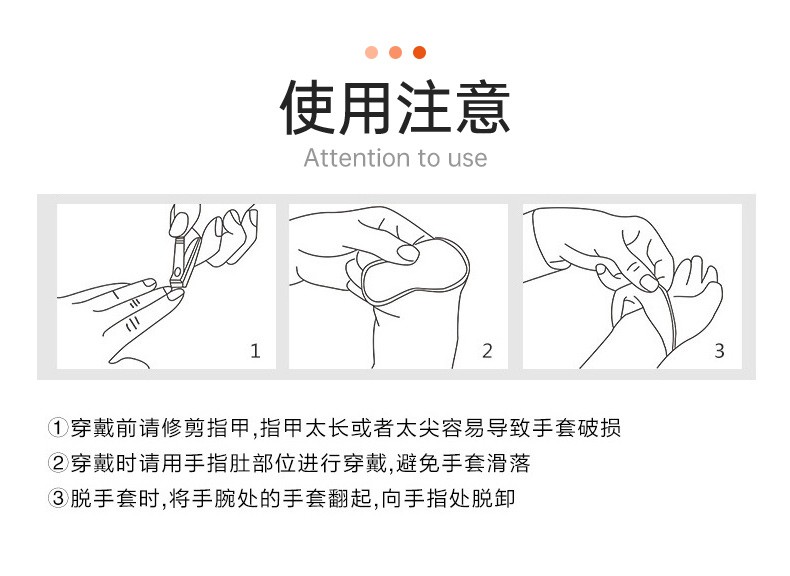 使用注意
Attention to use

1

2

3

①穿戴前请修剪指甲,指甲太长或者太尖容易导致手套破损
②穿戴时请用手指肚部位进行穿戴,避免手套滑落
③脱手套时,将手腕处的手套翻起,向手指处脱卸