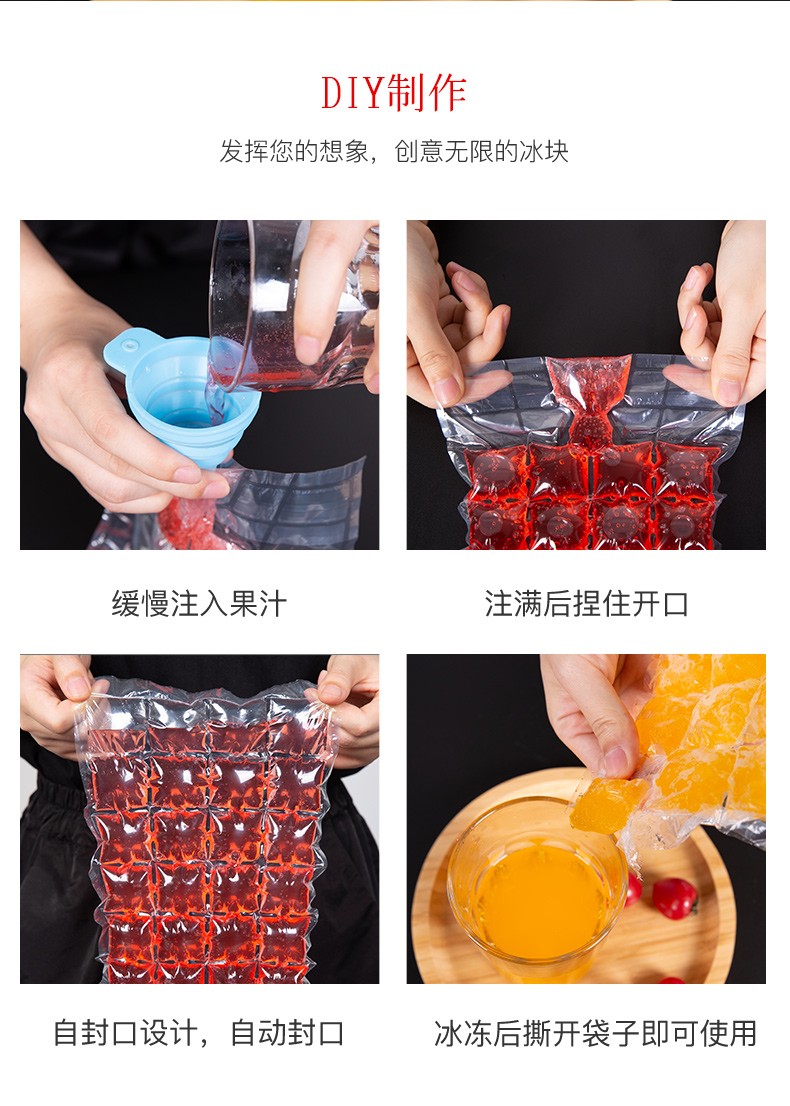 DIY制作

发挥您的想象，创意无限的冰块

缓慢注入果汁

注满后捏住开口

自封口设计，自动封口

冰冻后撕开袋子即可使用