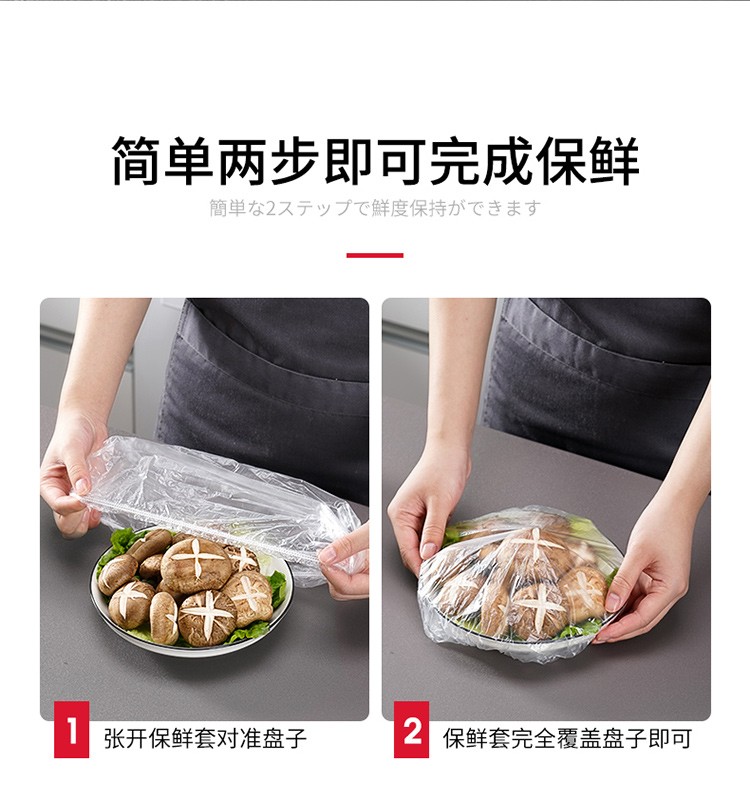 简单两步即可完成保鲜

簡単な2ステップで鮮度保持ができます

1 张开保鲜套对准盘子

2 保鲜套完全覆盖盘子即可