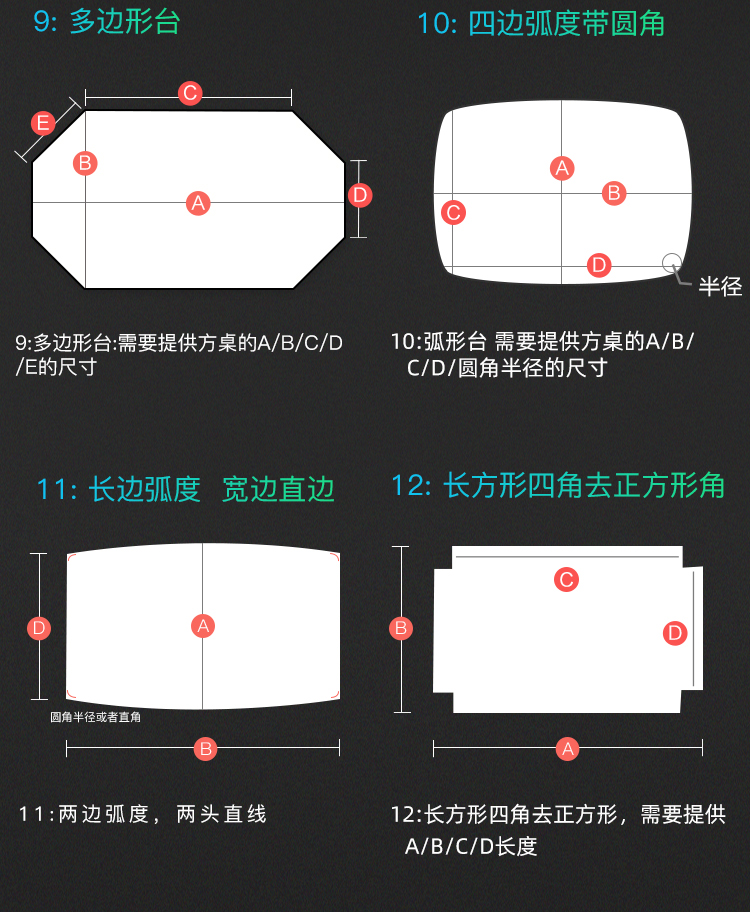 9: 多边形台

C
E
B
A
D

9:多边形台:需要提供方桌的A/B/C/D/E的尺寸

10: 四边弧度带圆角

A
B
C
D
半径

10:弧形台 需要提供方桌的A/B/C/D/圆角半径的尺寸

11: 长边弧度 宽边直边

D
A
圆角半径或者直角
B

11:两边弧度，两头直线

12: 长方形四角去正方形角

C
B
D
A

12:长方形四角去正方形，需要提供A/B/C/D长度