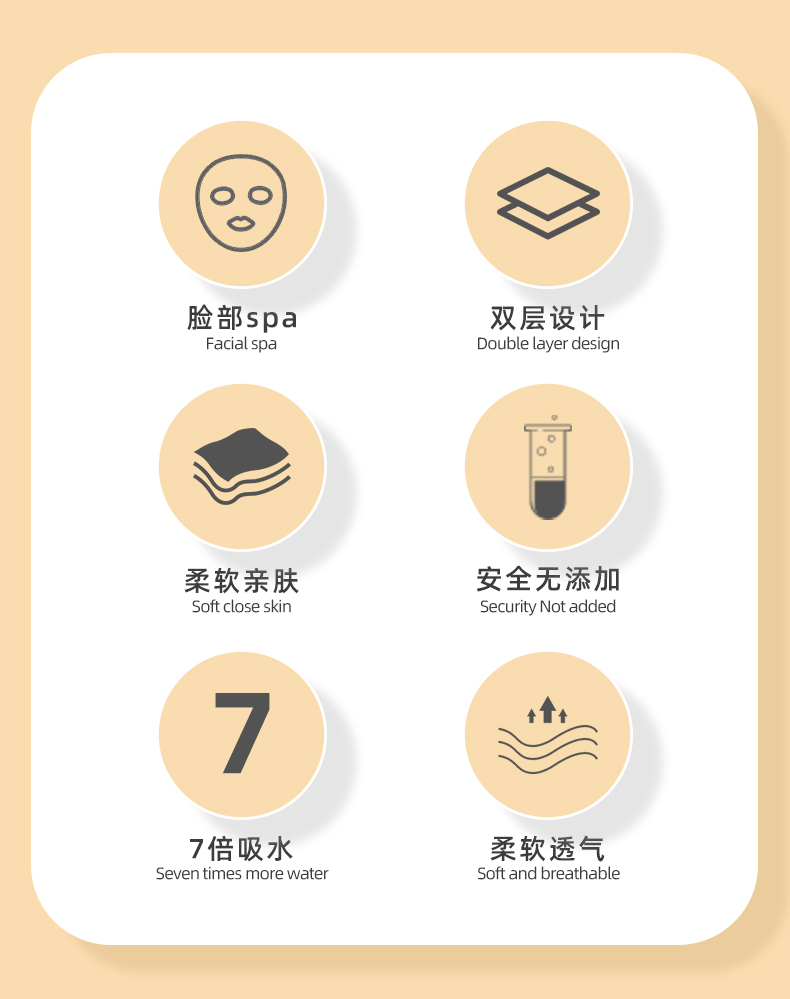 脸部spa
Facial spa

双层设计
Double layer design

柔软亲肤
Soft close skin

安全无添加
Security Not added

7

7倍吸水
Seven times more water

柔软透气
Soft and breathable