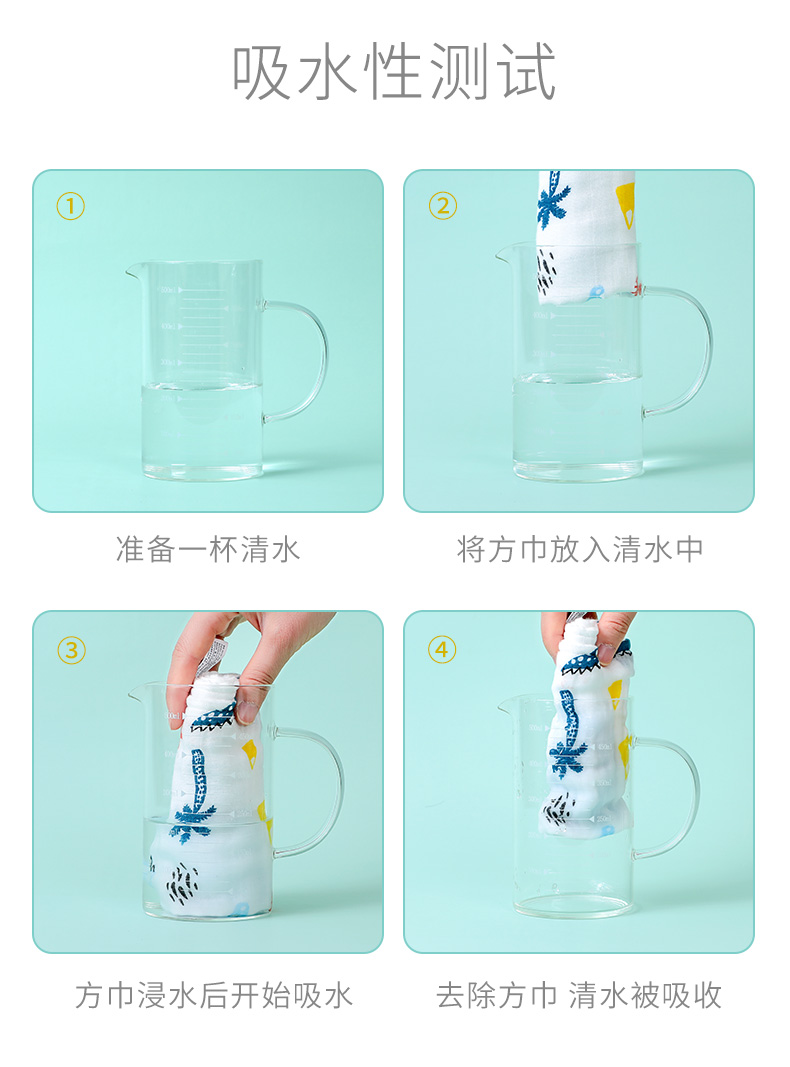 吸水性测试

①

准备一杯清水

②

将方巾放入清水中

③

方巾浸水后开始吸水

④

去除方巾 清水被吸收