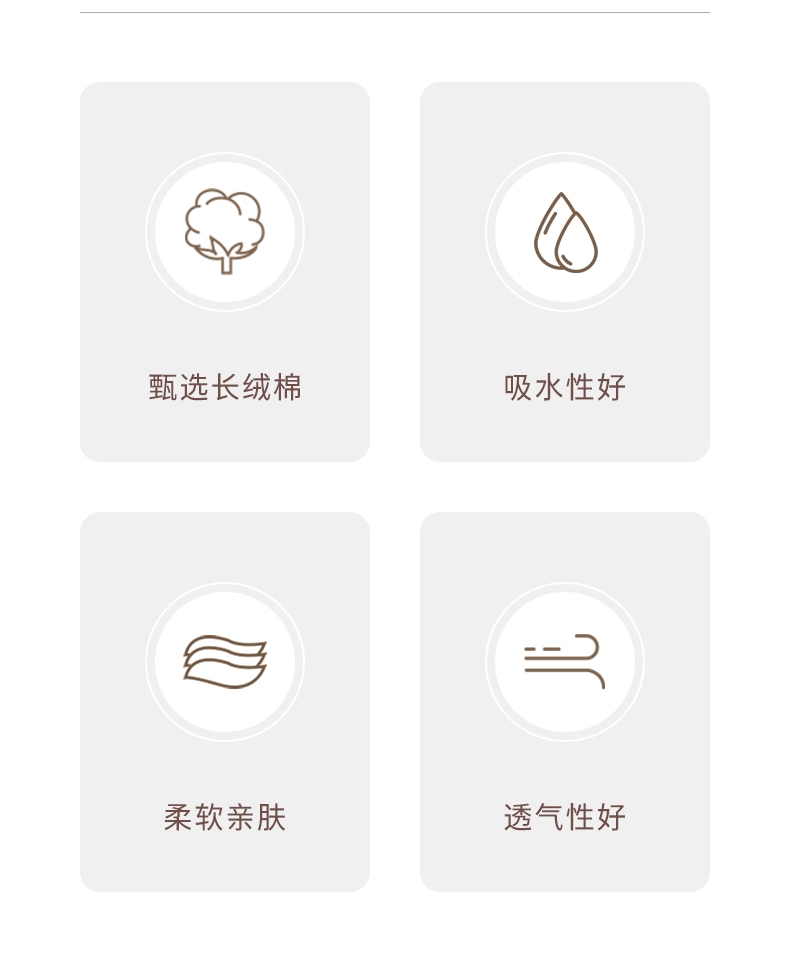 甄选长绒棉

吸水性好

柔软亲肤

透气性好