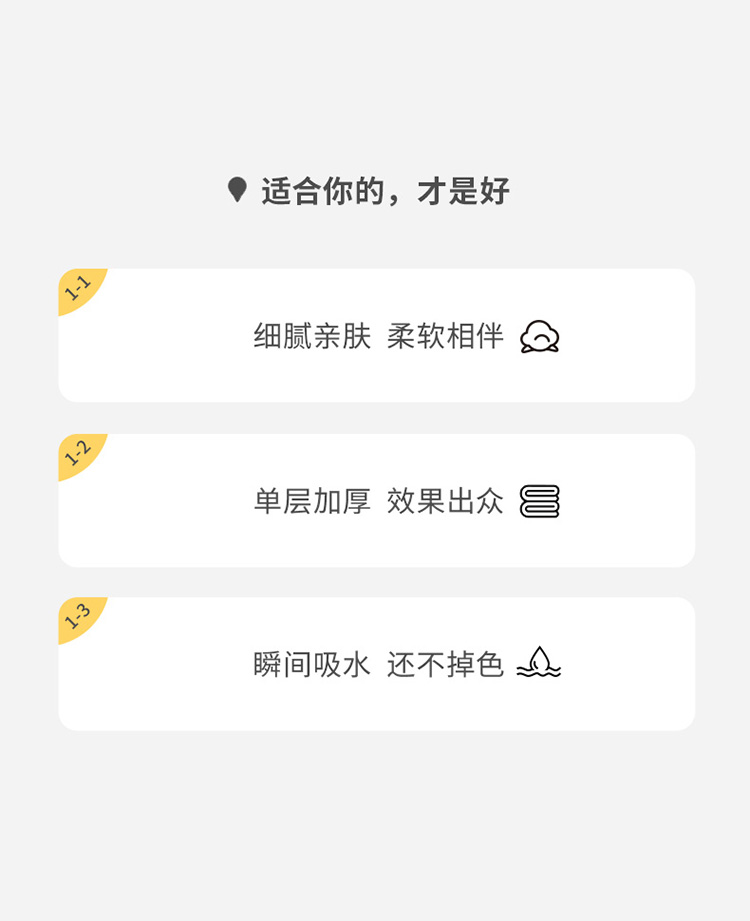 适合你的，才是好

1-1

细腻亲肤 柔软相伴

1-2

单层加厚 效果出众

1-3

瞬间吸水 还不掉色