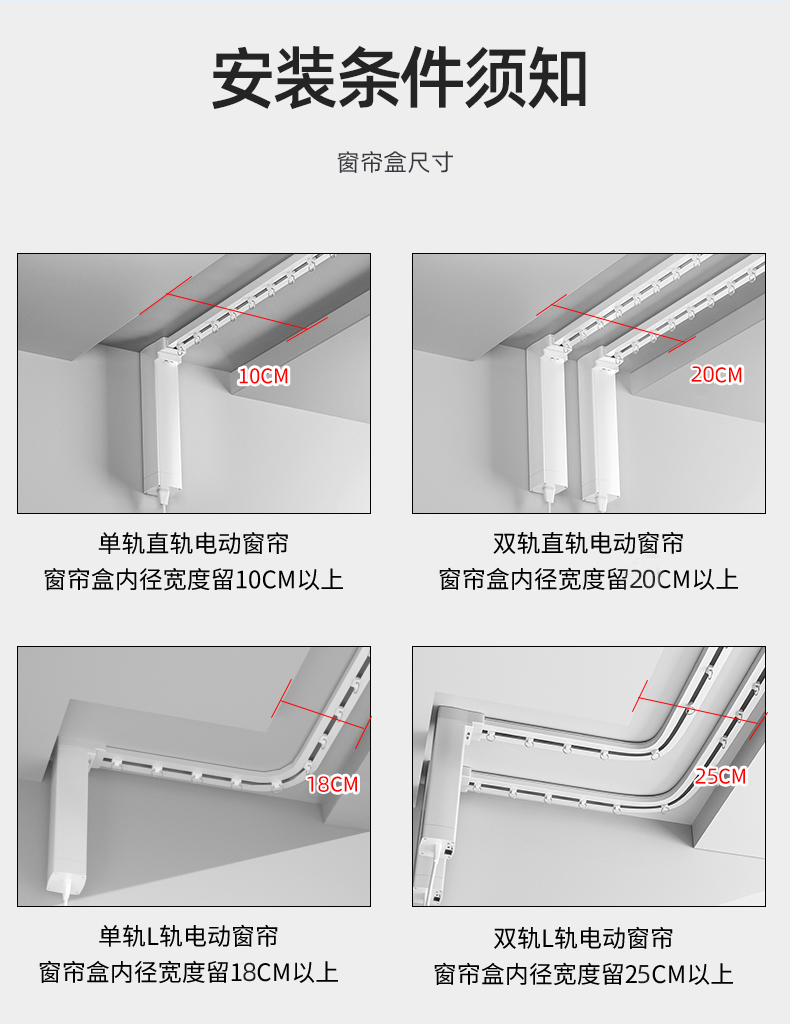 安装条件须知

窗帘盒尺寸

10CM

单轨直轨电动窗帘
窗帘盒内径宽度留10CM以上

20CM

双轨直轨电动窗帘
窗帘盒内径宽度留20CM以上

18CM

单轨L轨电动窗帘
窗帘盒内径宽度留18CM以上

25CM

双轨L轨电动窗帘
窗帘盒内径宽度留25CM以上