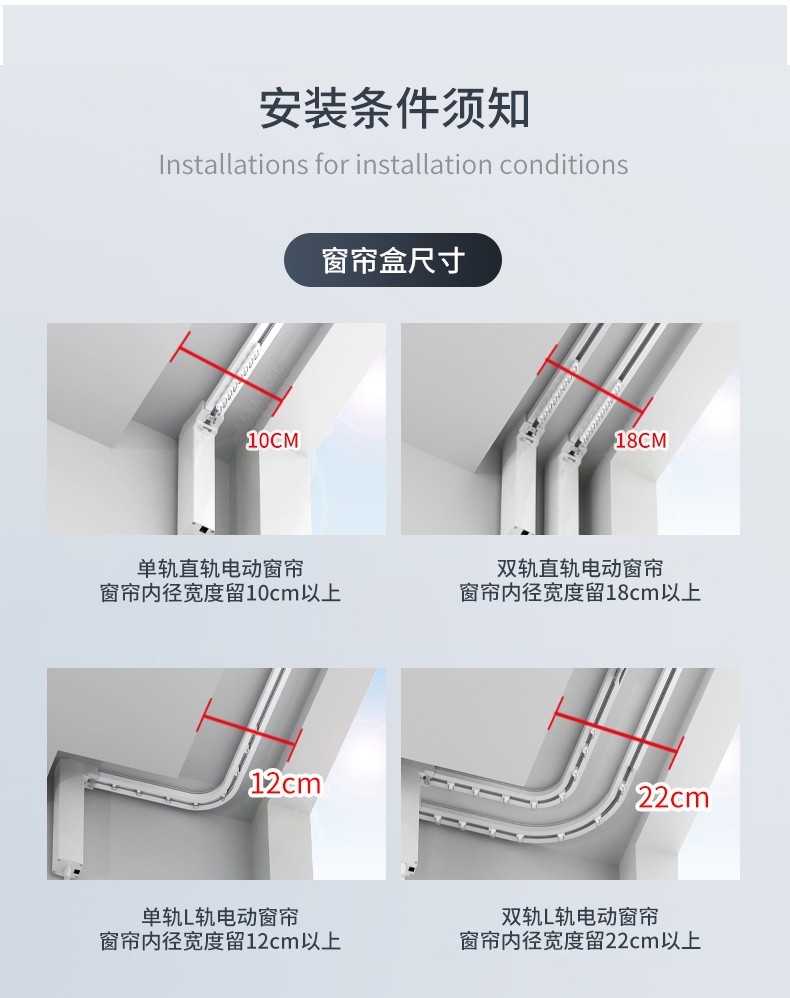 安装条件须知

Installations for installation conditions

窗帘盒尺寸

10CM

18CM

单轨直轨电动窗帘
窗帘内径宽度留10cm以上

双轨直轨电动窗帘
窗帘内径宽度留18cm以上

12cm

22cm

单轨L轨电动窗帘
窗帘内径宽度留12cm以上

双轨L轨电动窗帘
窗帘内径宽度留22cm以上