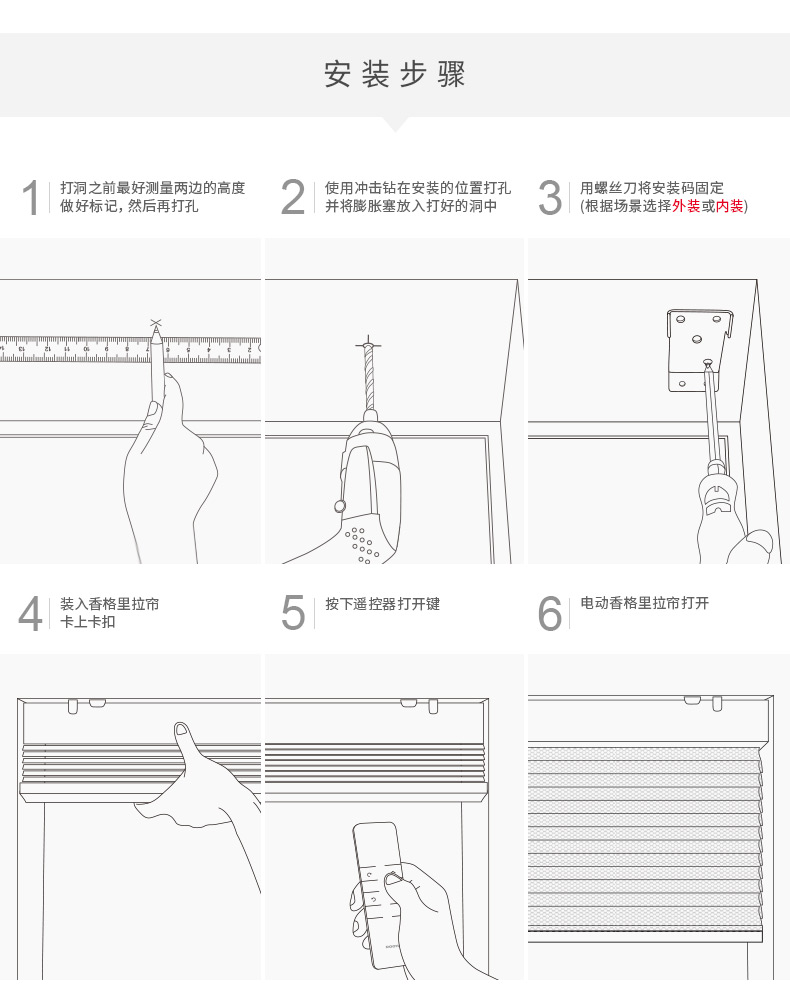 安装步骤

1 打洞之前最好测量两边的高度 做好标记，然后再打孔

2 使用冲击钻在安装的位置打孔 并将膨胀塞放入打好的洞中

3 用螺丝刀将安装码固定 (根据场景选择外装或内装)

4 装入香格里拉帘 卡上卡扣

5 按下遥控器打开键

6 电动香格里拉帘打开