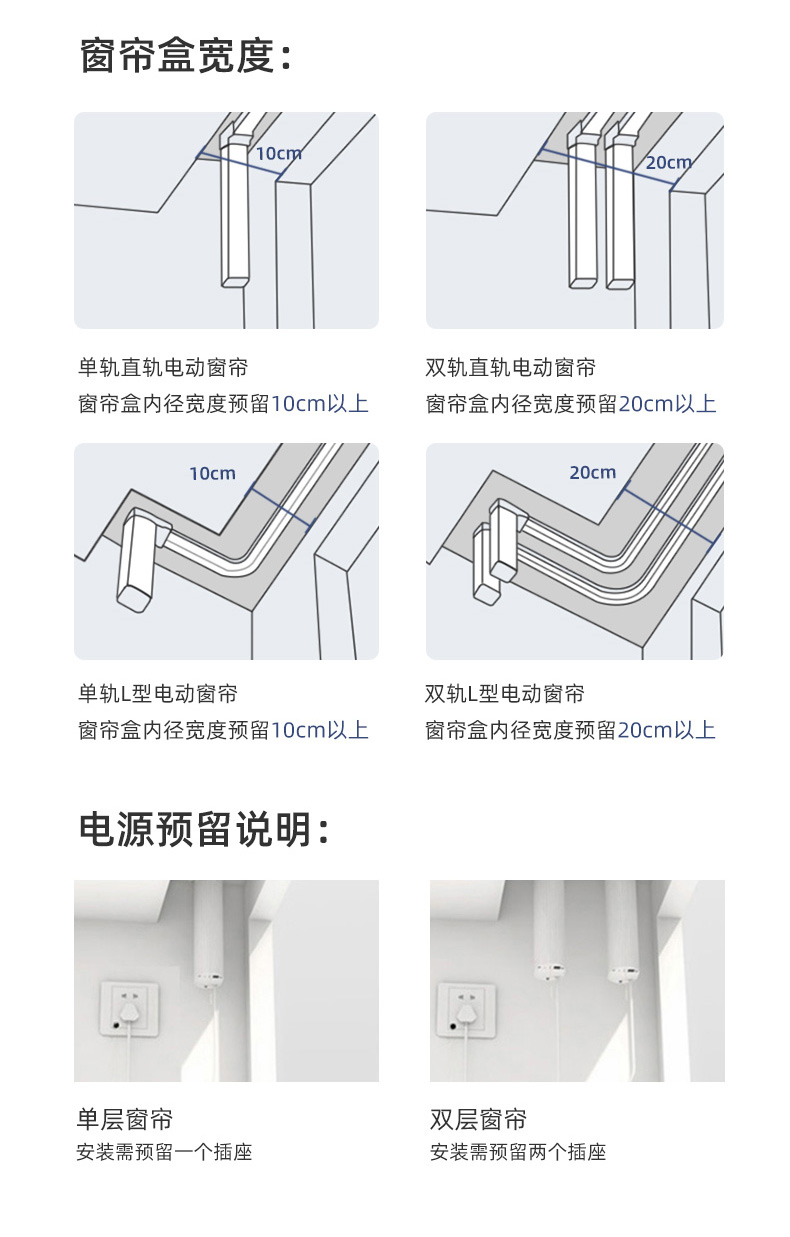 窗帘盒宽度：

10cm

单轨直轨电动窗帘
窗帘盒内径宽度预留10cm以上

20cm

双轨直轨电动窗帘
窗帘盒内径宽度预留20cm以上

10cm

单轨L型电动窗帘
窗帘盒内径宽度预留10cm以上

20cm

双轨L型电动窗帘
窗帘盒内径宽度预留20cm以上

电源预留说明：

单层窗帘
安装需预留一个插座

双层窗帘
安装需预留两个插座