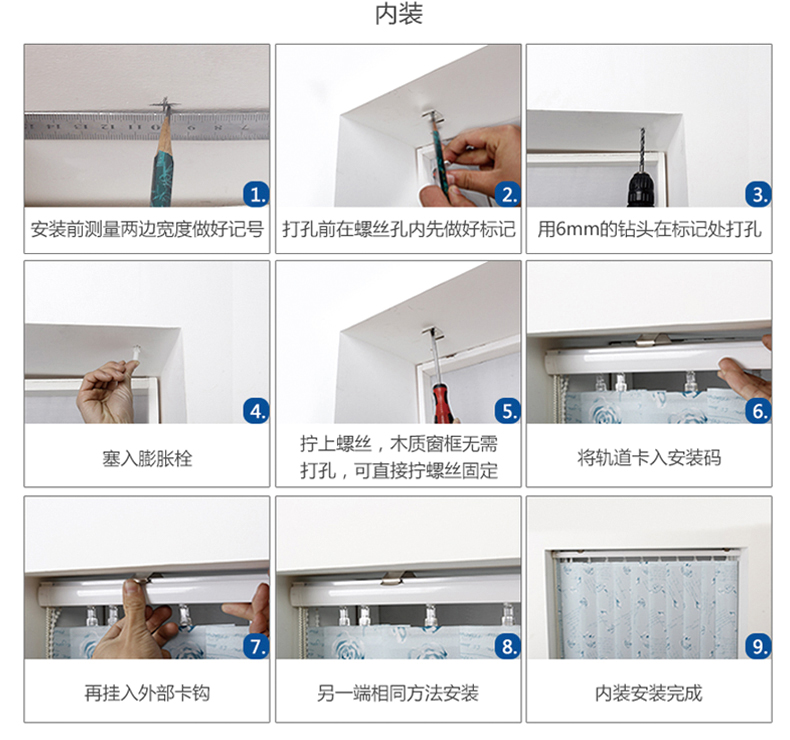 内装

1.
安装前测量两边宽度做好记号

2.
打孔前在螺丝孔内先做好标记

3.
用6mm的钻头在标记处打孔

4.
塞入膨胀栓

5.
拧上螺丝，木质窗框无需打孔，可直接拧螺丝固定

6.
将轨道卡入安装码

7.
再挂入外部卡钩

8.
另一端相同方法安装

9.
内装安装完成