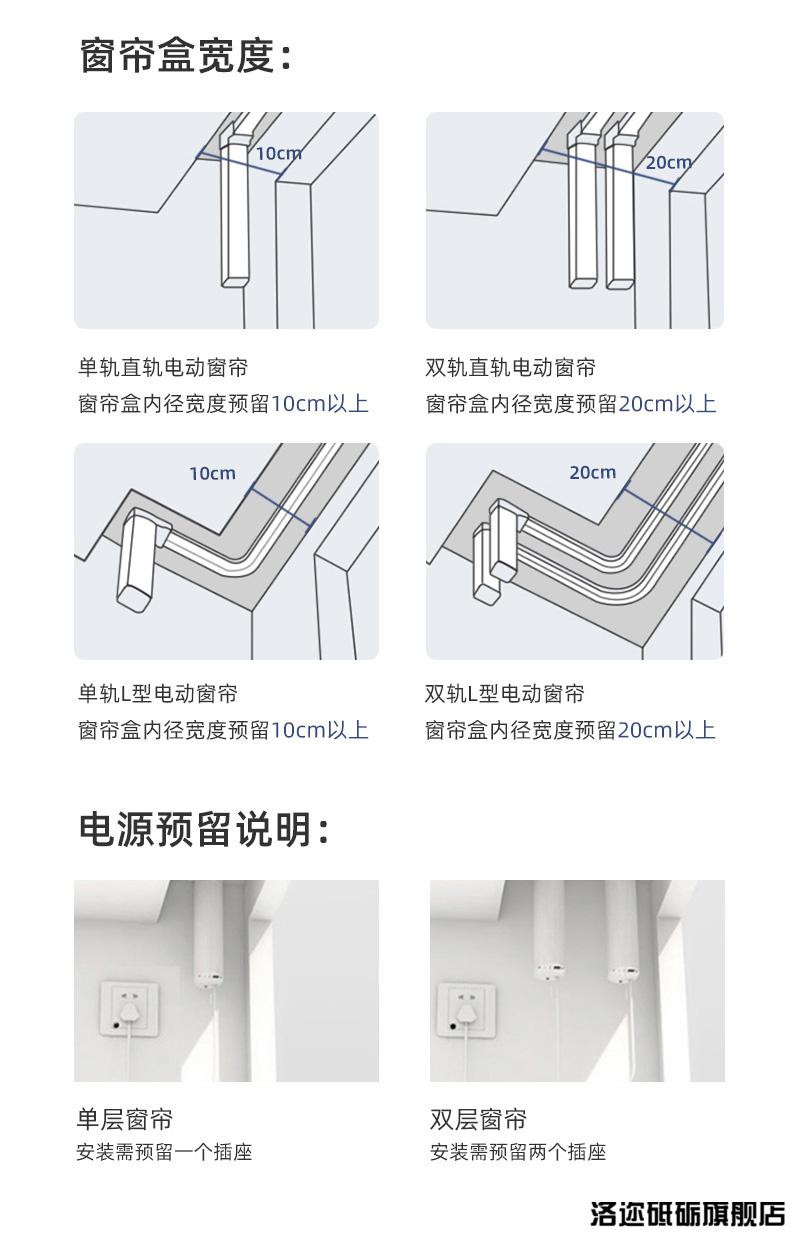 窗帘盒宽度：

10cm

单轨直轨电动窗帘
窗帘盒内径宽度预留10cm以上

20cm

双轨直轨电动窗帘
窗帘盒内径宽度预留20cm以上

10cm

单轨L型电动窗帘
窗帘盒内径宽度预留10cm以上

20cm

双轨L型电动窗帘
窗帘盒内径宽度预留20cm以上

电源预留说明：

单层窗帘
安装需预留一个插座

双层窗帘
安装需预留两个插座

洛迩砥砺旗舰店