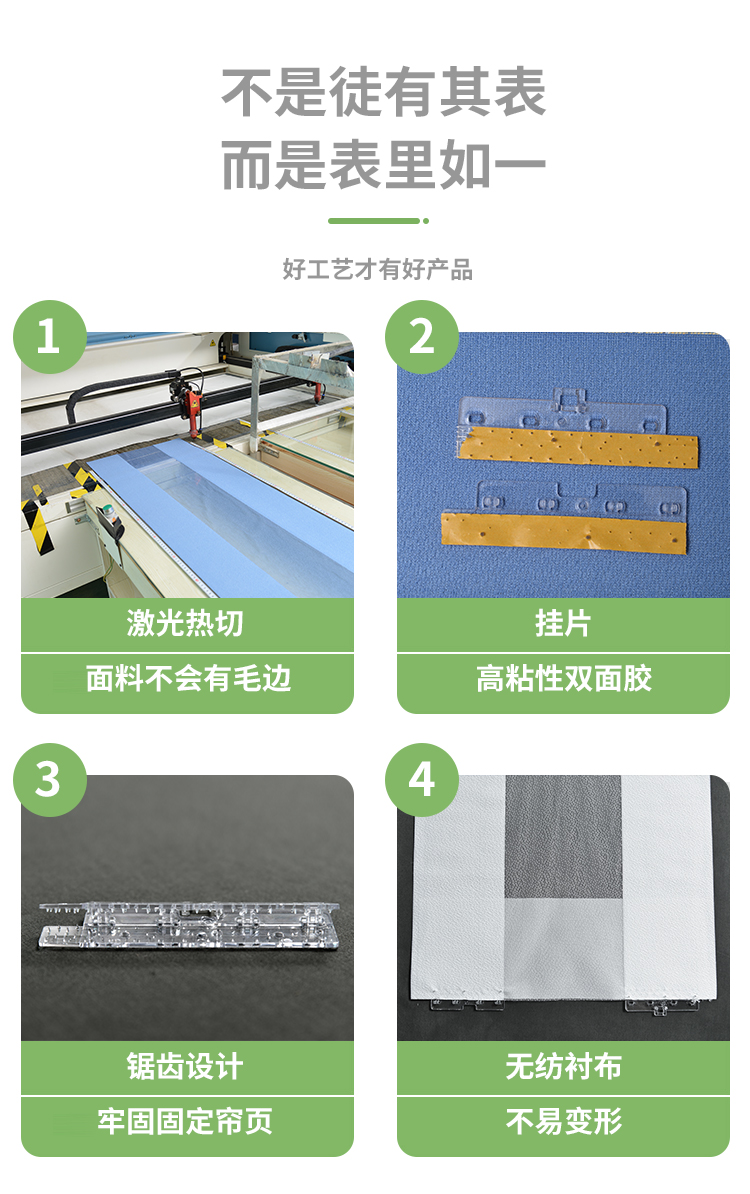 不是徒有其表
而是表里如一

好工艺才有好产品

1

激光热切

面料不会有毛边

2

挂片

高粘性双面胶

3

锯齿设计

牢固固定帘页

4

无纺衬布

不易变形