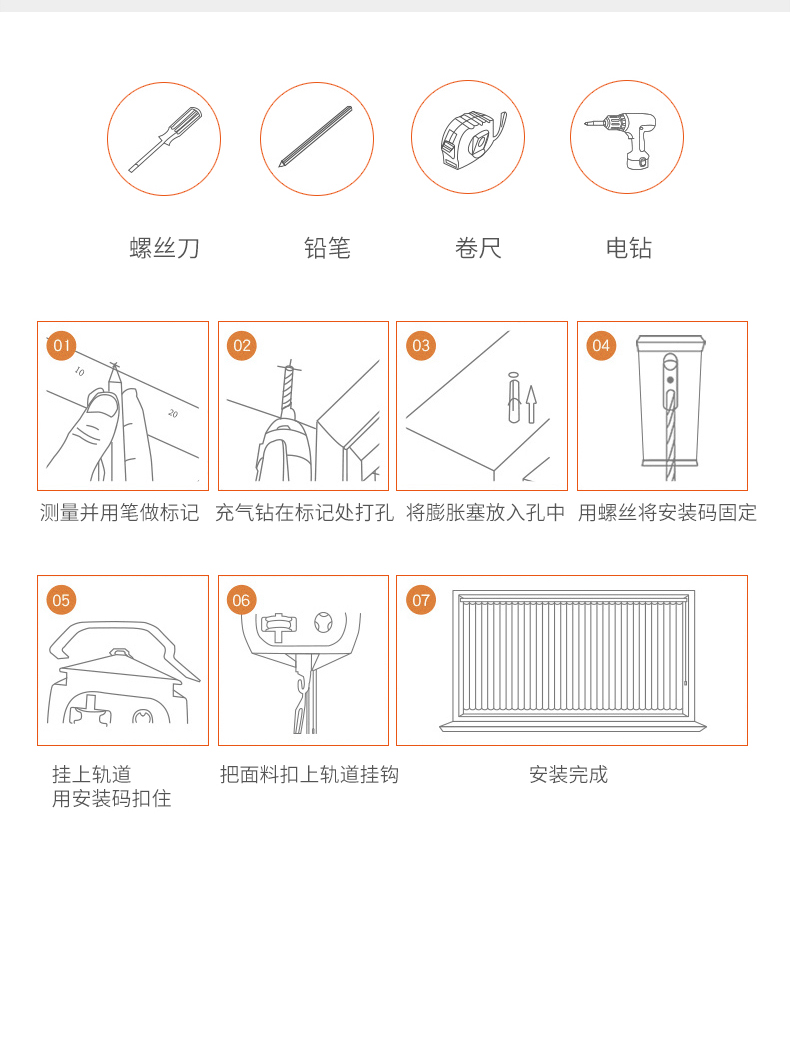 螺丝刀

铅笔

卷尺

电钻

01
10
20
测量并用笔做标记

02
充气钻在标记处打孔

03
将膨胀塞放入孔中

04
用螺丝将安装码固定

05
挂上轨道
用安装码扣住

06
把面料扣上轨道挂钩

07
安装完成