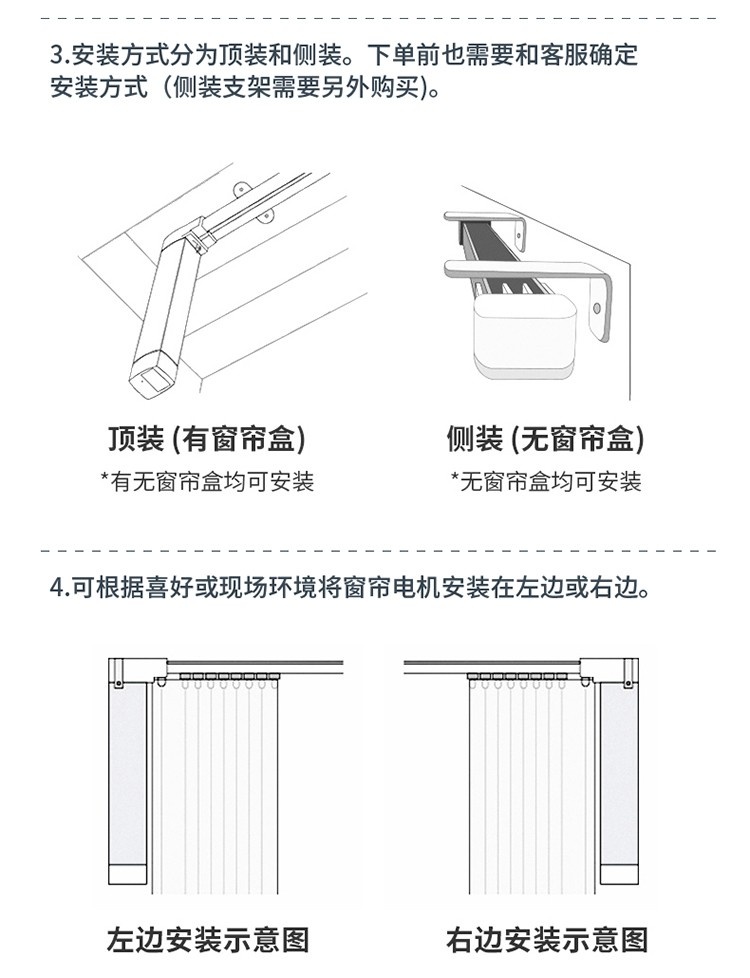 3.安装方式分为顶装和侧装。下单前也需要和客服确定安装方式（侧装支架需要另外购买）。

顶装 (有窗帘盒)
*有无窗帘盒均可安装

侧装 (无窗帘盒)
*无窗帘盒均可安装

4.可根据喜好或现场环境将窗帘电机安装在左边或右边。

左边安装示意图

右边安装示意图