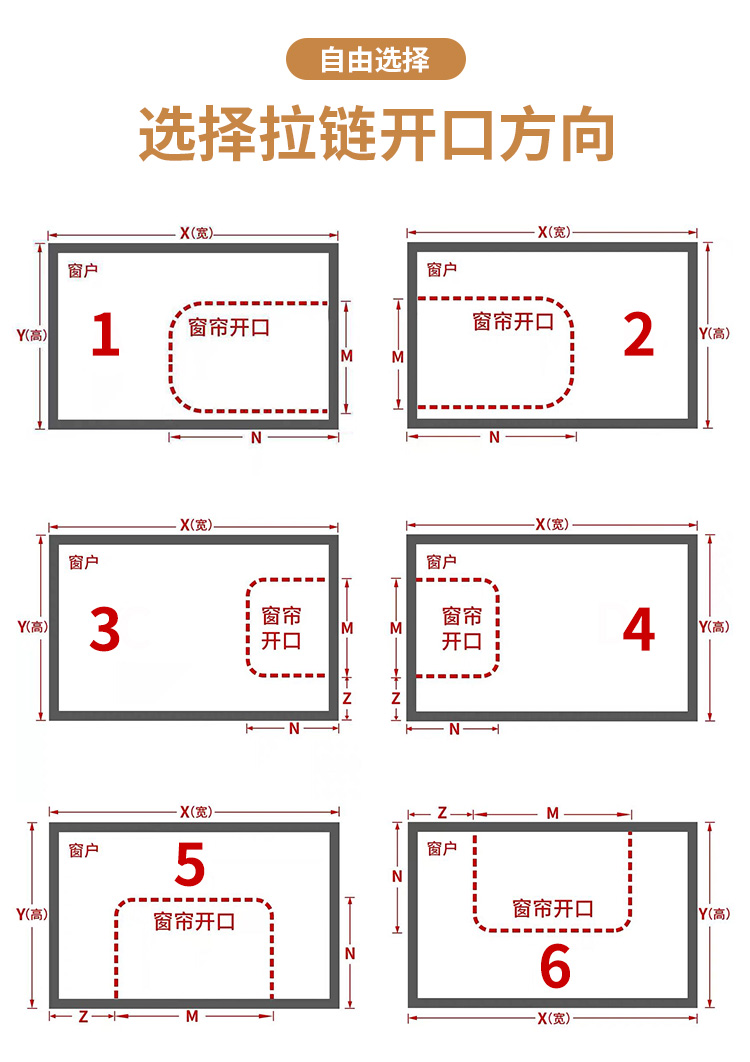 自由选择

选择拉链开口方向

X(宽)
窗户
Y(高)
1
窗帘开口
M
N

X(宽)
窗户
M
窗帘开口
2
Y(高)
N

X(宽)
窗户
Y(高)
3
窗帘开口
M
Z
N

X(宽)
窗户
M
窗帘开口
4
Y(高)
Z
N

X(宽)
窗户
5
Y(高)
窗帘开口
N
Z
M

Z
M
窗户
N
窗帘开口
Y(高)
6
X(宽)