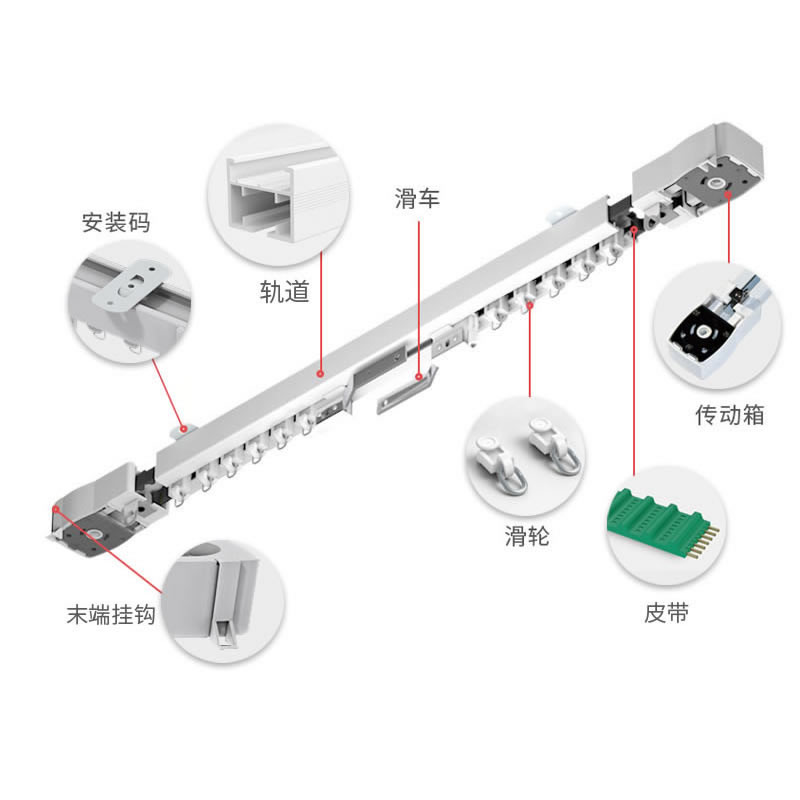 安装码

轨道

滑车

传动箱

滑轮

皮带

末端挂钩