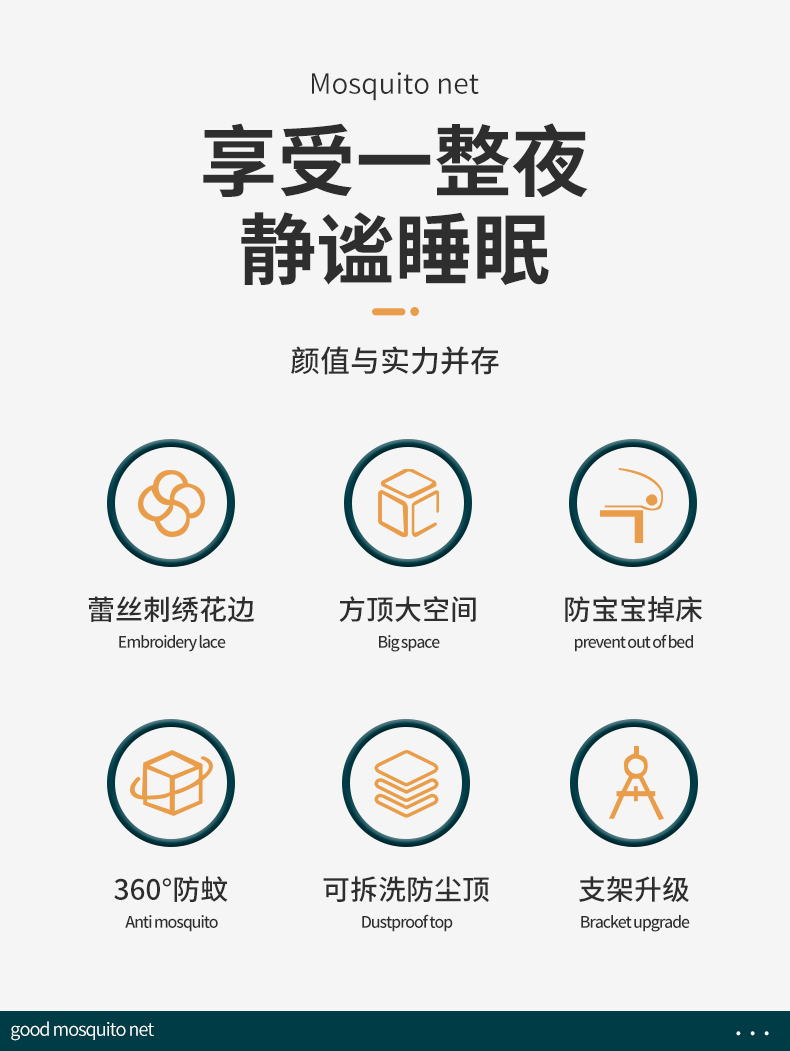 Mosquito net

享受一整夜
静谧睡眠

颜值与实力并存

蕾丝刺绣花边
Embroidery lace

方顶大空间
Big space

防宝宝掉床
prevent out of bed

360°防蚊
Anti mosquito

可拆洗防尘顶
Dustproof top

支架升级
Bracket upgrade

good mosquito net