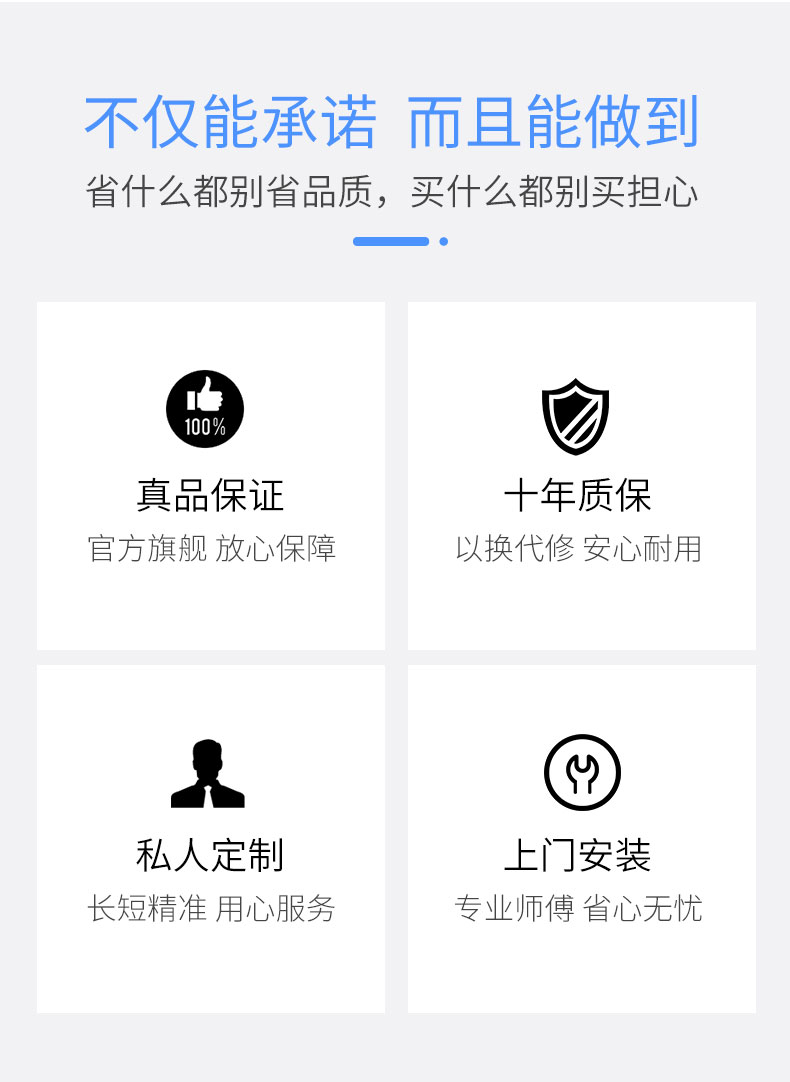 不仅能承诺 而且能做到

省什么都别省品质，买什么都别买担心

100%

真品保证

官方旗舰 放心保障

十年质保

以换代修 安心耐用

私人定制

长短精准 用心服务

上门安装

专业师傅 省心无忧