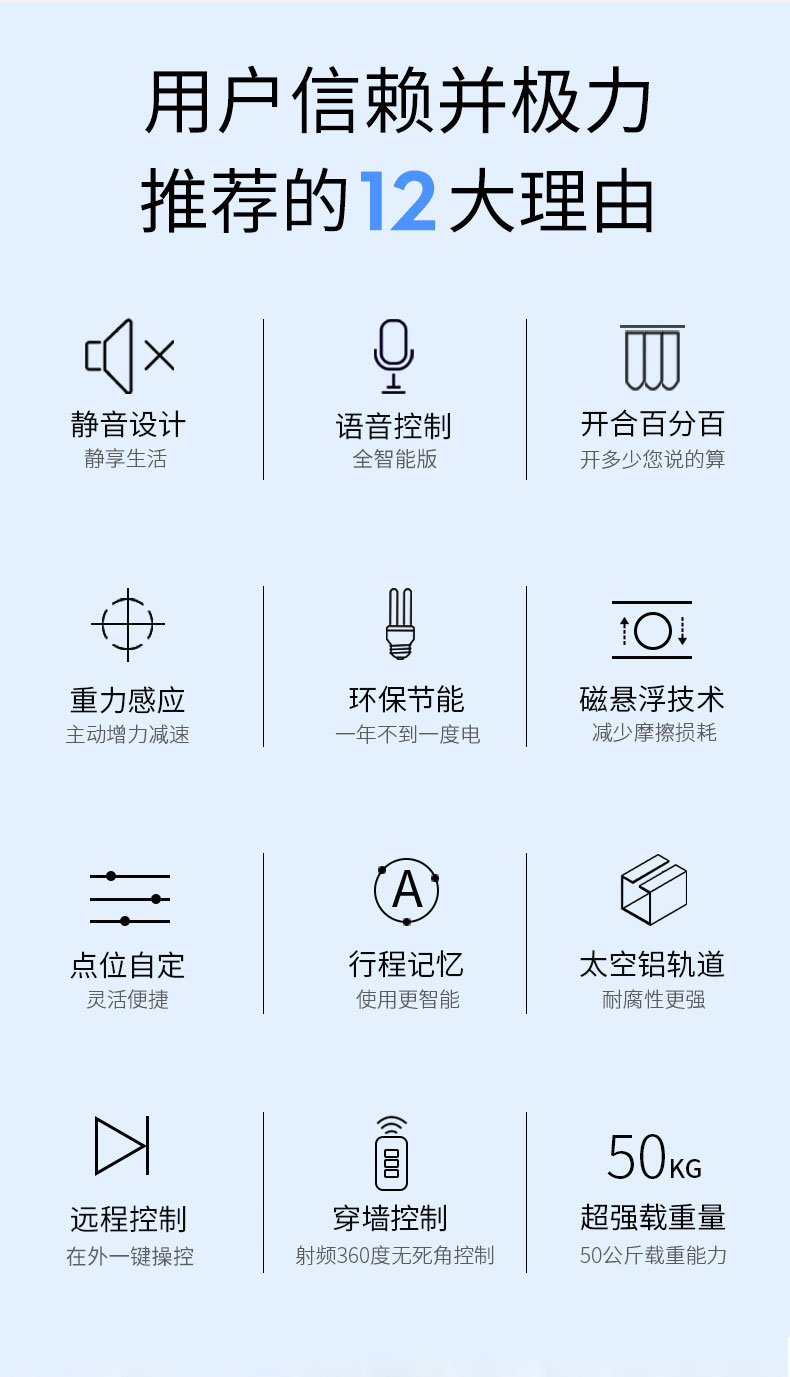 用户信赖并极力
推荐的12大理由

静音设计
静享生活

语音控制
全智能版

开合百分百
开多少您说的算

重力感应
主动增力减速

环保节能
一年不到一度电

磁悬浮技术
减少摩擦损耗

点位自定
灵活便捷

A

行程记忆
使用更智能

太空铝轨道
耐腐性更强

远程控制
在外一键操控

穿墙控制
射频360度无死角控制

50KG
超强载重量
50公斤载重能力