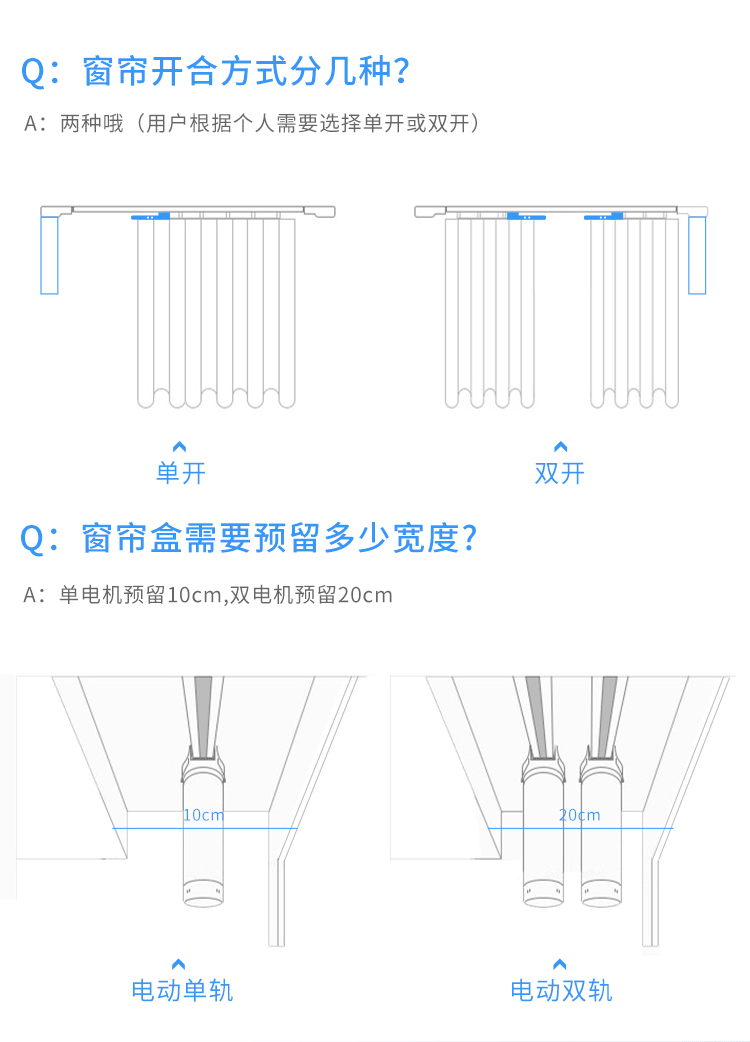 Q：窗帘开合方式分几种？

A：两种哦（用户根据个人需要选择单开或双开）

单开

双开

Q：窗帘盒需要预留多少宽度？

A：单电机预留10cm,双电机预留20cm

10cm

20cm

电动单轨

电动双轨