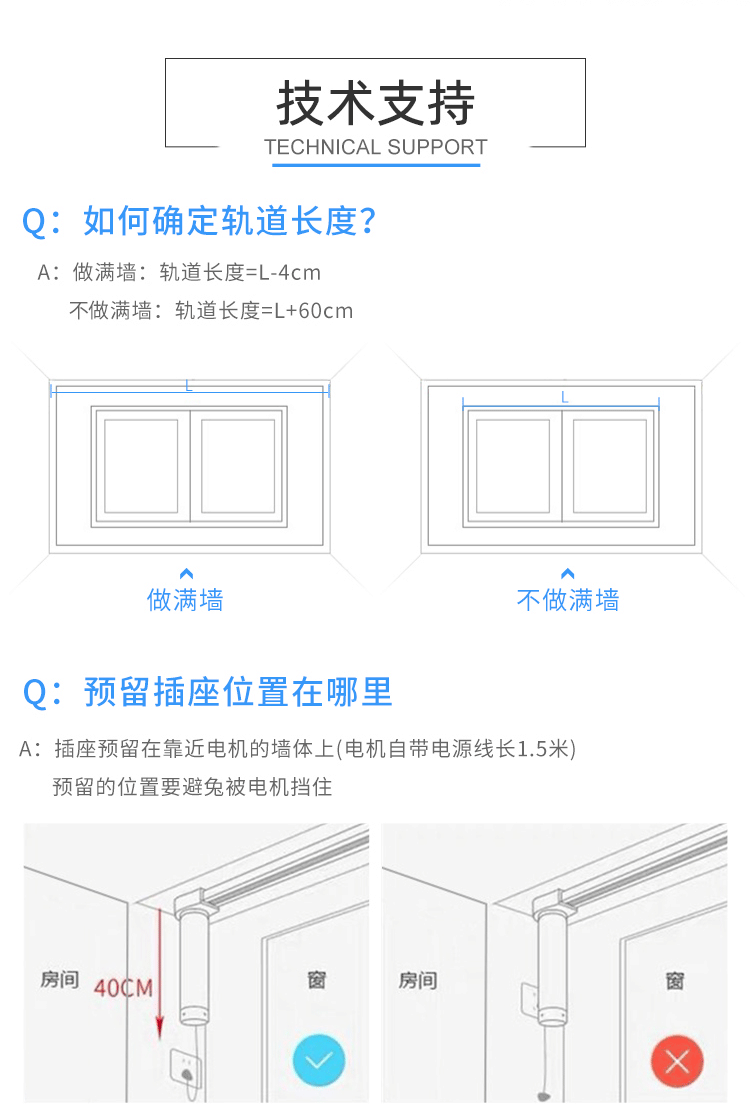 技术支持
TECHNICAL SUPPORT

Q：如何确定轨道长度?

A：做满墙：轨道长度=L-4cm
不做满墙：轨道长度=L+60cm

L

L

做满墙

不做满墙

Q：预留插座位置在哪里

A：插座预留在靠近电机的墙体上(电机自带电源线长1.5米)
预留的位置要避免被电机挡住

房间

40CM

窗

房间

窗