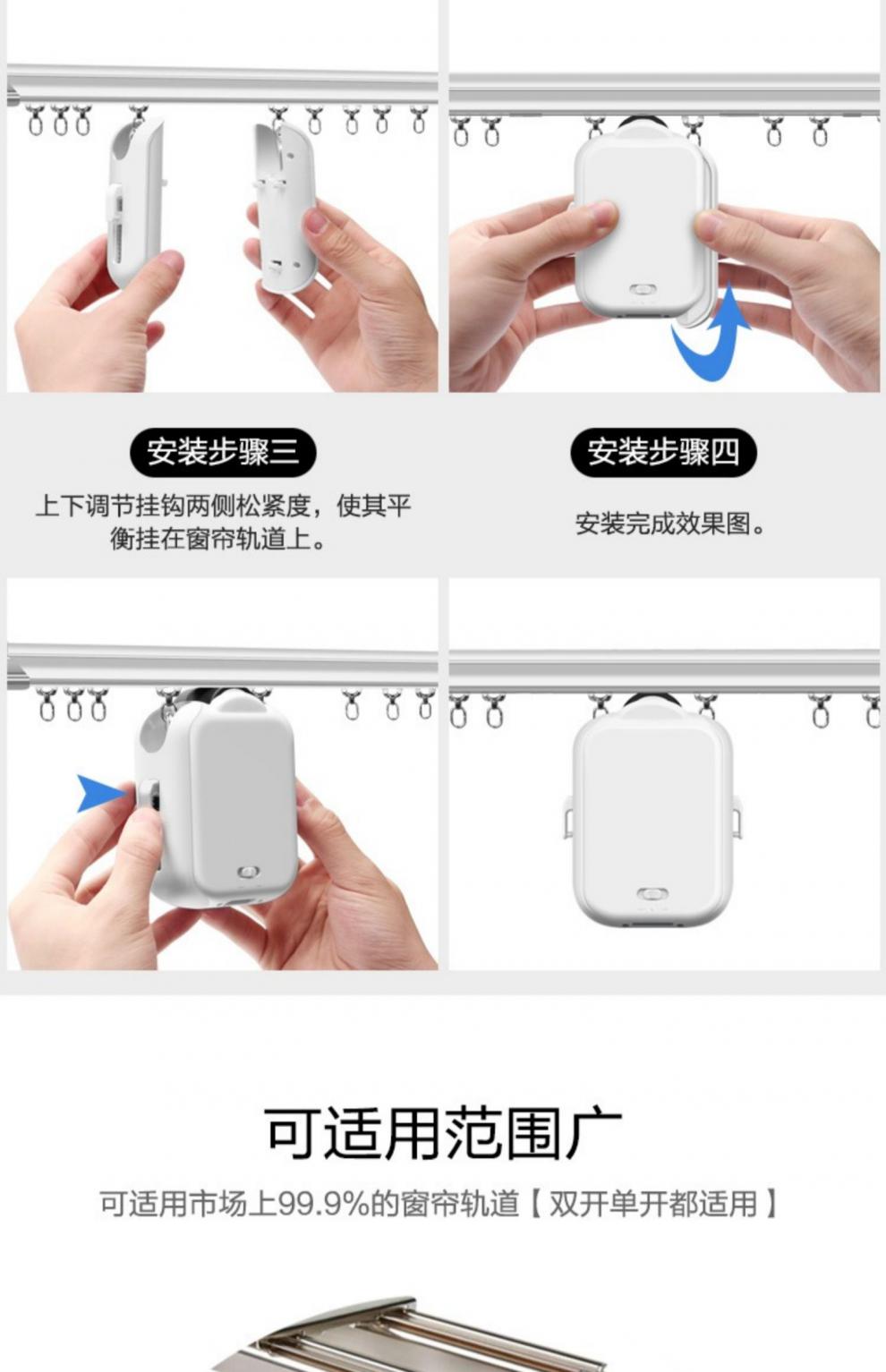 安装步骤三

上下调节挂钩两侧松紧度，使其平衡挂在窗帘轨道上。

安装步骤四

安装完成效果图。

可适用范围广

可适用市场上99.9%的窗帘轨道【双开单开都适用】