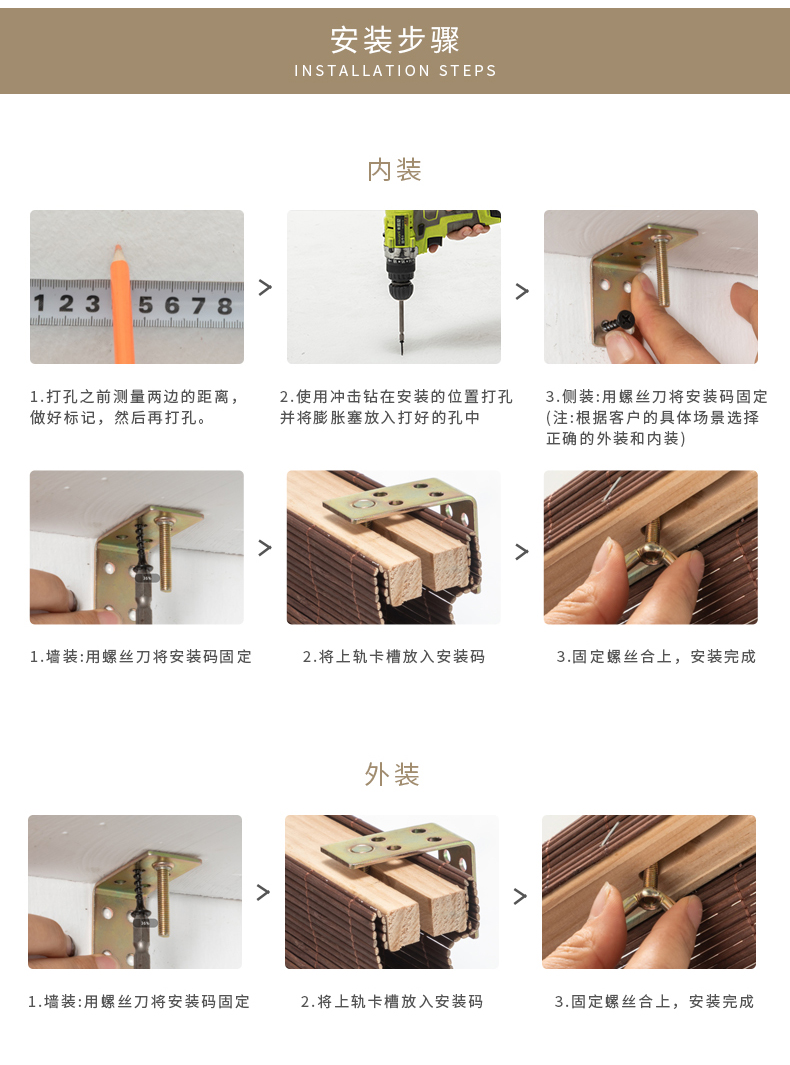 安装步骤
INSTALLATION STEPS

内装

1 2 3 5 6 7 8

>

>

1.打孔之前测量两边的距离，做好标记，然后再打孔。

2.使用冲击钻在安装的位置打孔并将膨胀塞放入打好的孔中

3.侧装:用螺丝刀将安装码固定(注:根据客户的具体场景选择正确的外装和内装)

>

>

1.墙装:用螺丝刀将安装码固定

2.将上轨卡槽放入安装码

3.固定螺丝合上，安装完成

外装

>

>

1.墙装:用螺丝刀将安装码固定

2.将上轨卡槽放入安装码

3.固定螺丝合上，安装完成