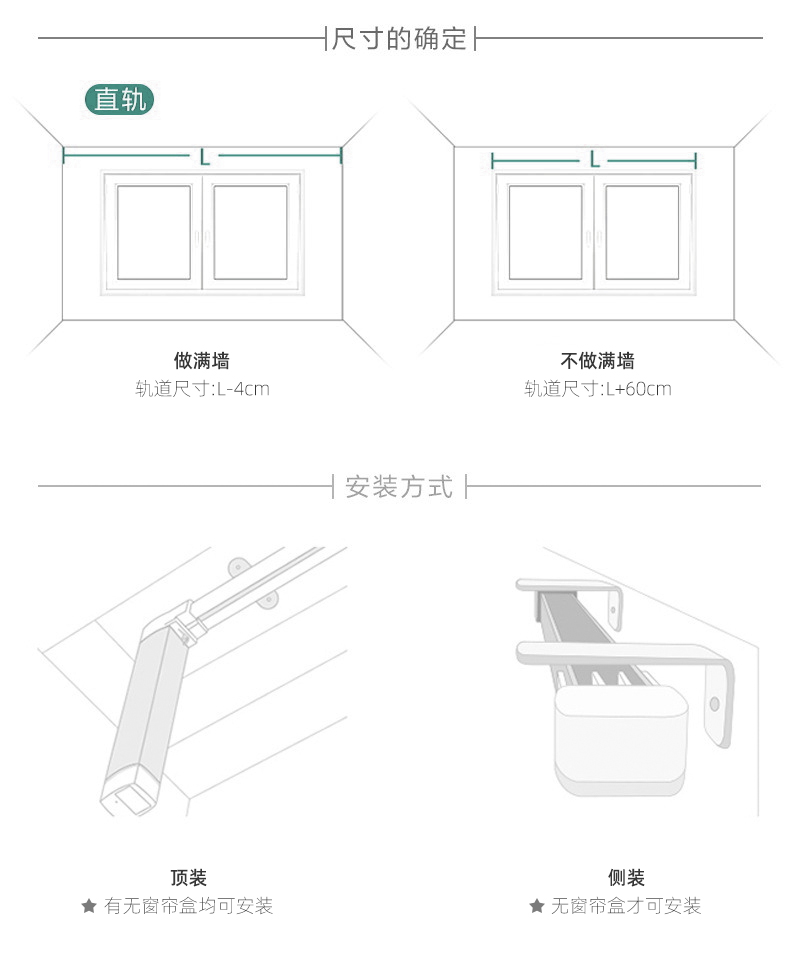 尺寸的确定

直轨

L

L

做满墙
轨道尺寸:L-4cm

不做满墙
轨道尺寸:L+60cm

安装方式

顶装
★ 有无窗帘盒均可安装

侧装
★ 无窗帘盒才可安装