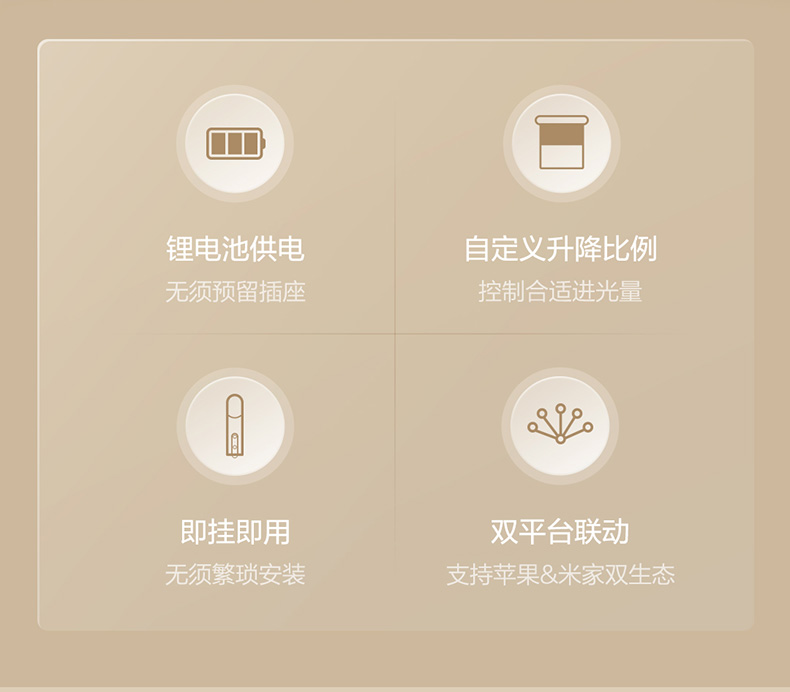 锂电池供电
无须预留插座

自定义升降比例
控制合适进光量

即挂即用
无须繁琐安装

双平台联动
支持苹果&米家双生态