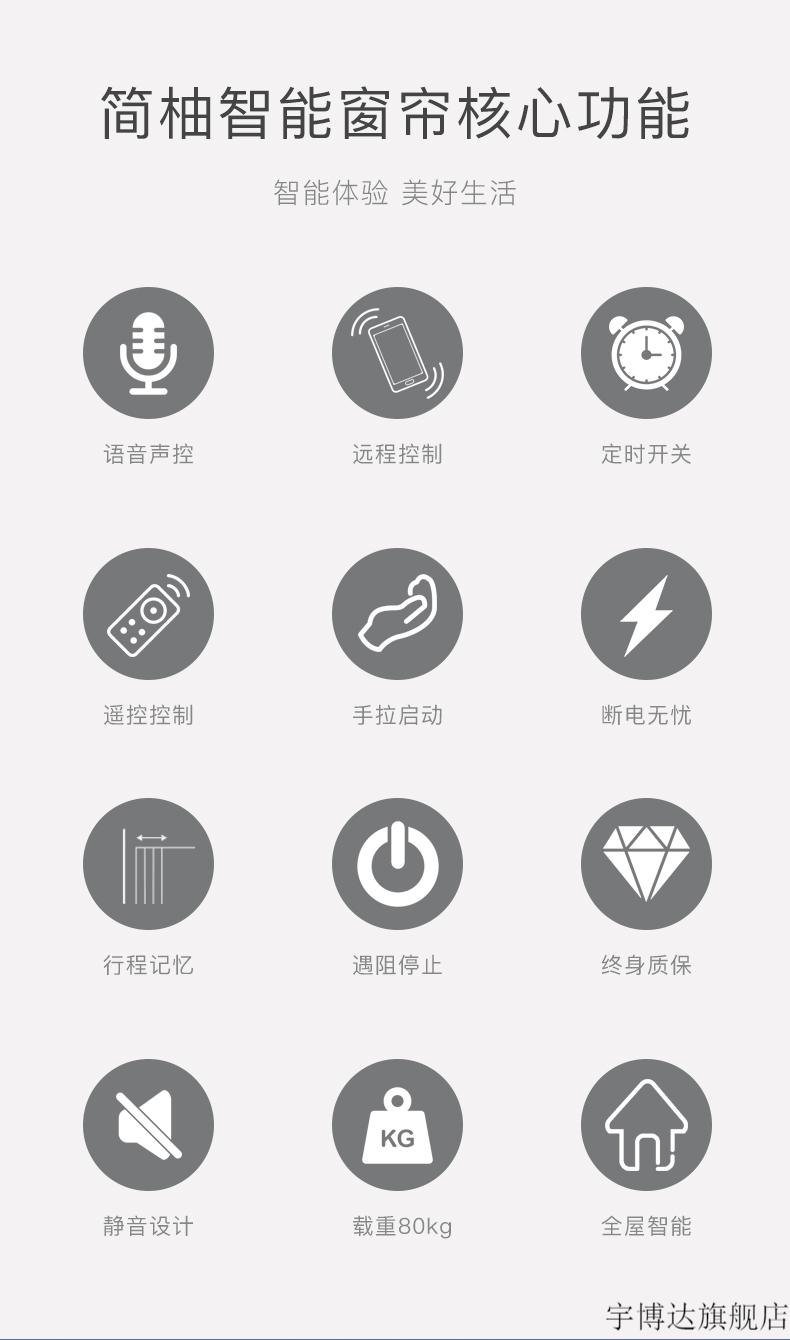 简柚智能窗帘核心功能

智能体验 美好生活

语音声控

远程控制

定时开关

遥控控制

手拉启动

断电无忧

行程记忆

遇阻停止

终身质保

静音设计

KG

载重80kg

全屋智能

宇博达旗舰店