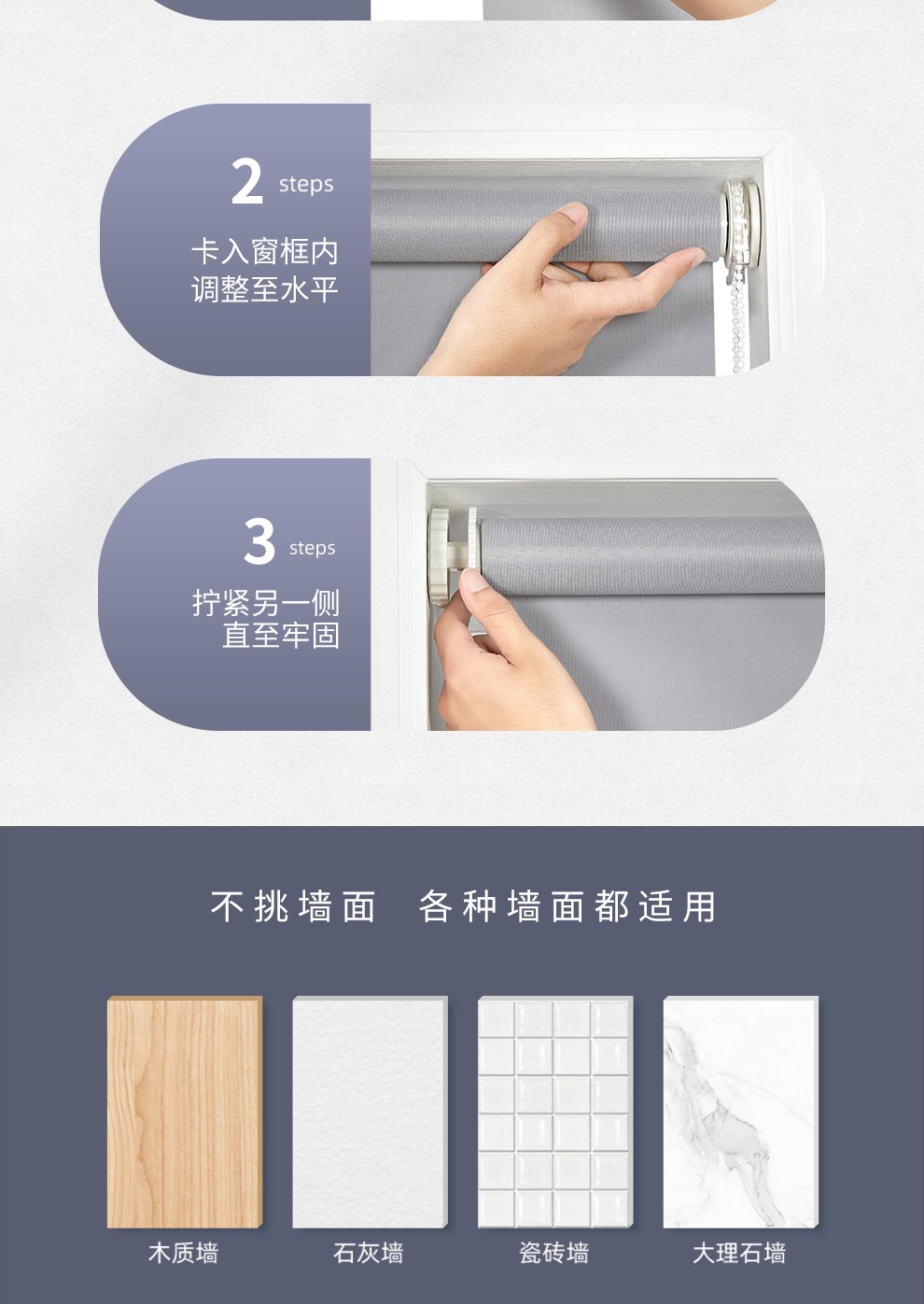 2 steps

卡入窗框内
调整至水平

3 steps

拧紧另一侧
直至牢固

不挑墙面 各种墙面都适用

木质墙

石灰墙

瓷砖墙

大理石墙