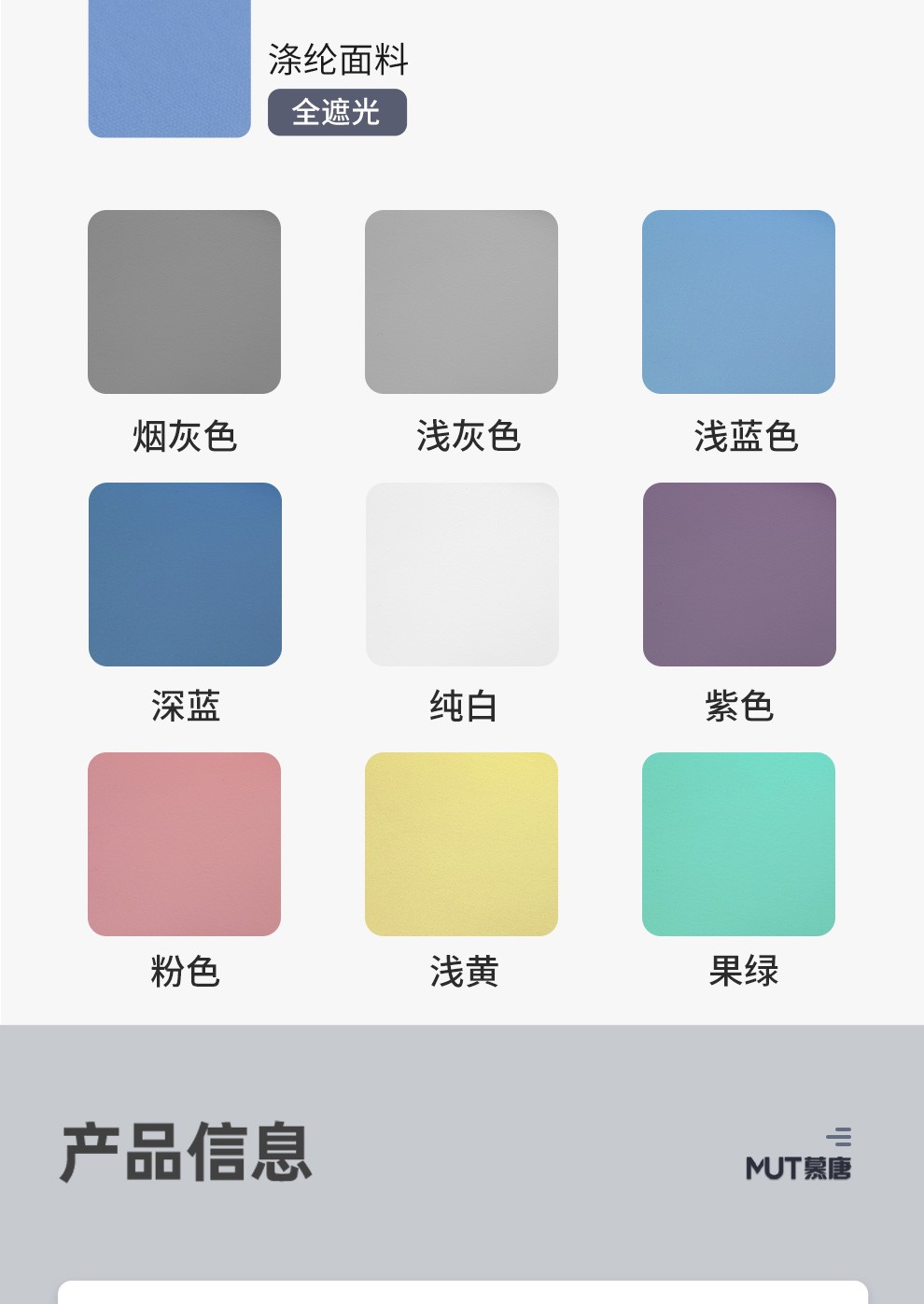 涤纶面料
全遮光

烟灰色

浅灰色

浅蓝色

深蓝

纯白

紫色

粉色

浅黄

果绿

产品信息

MUT慕唐