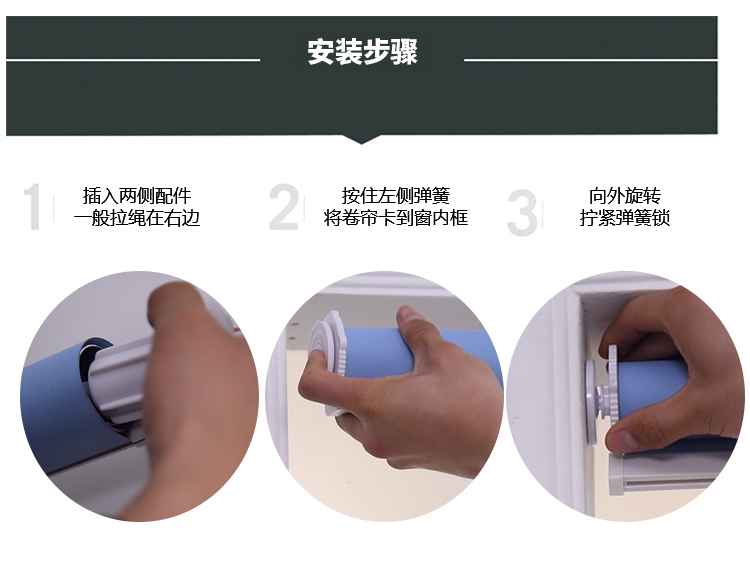 安装步骤

1 插入两侧配件
一般拉绳在右边

2 按住左侧弹簧
将卷帘卡到窗内框

3 向外旋转
拧紧弹簧锁