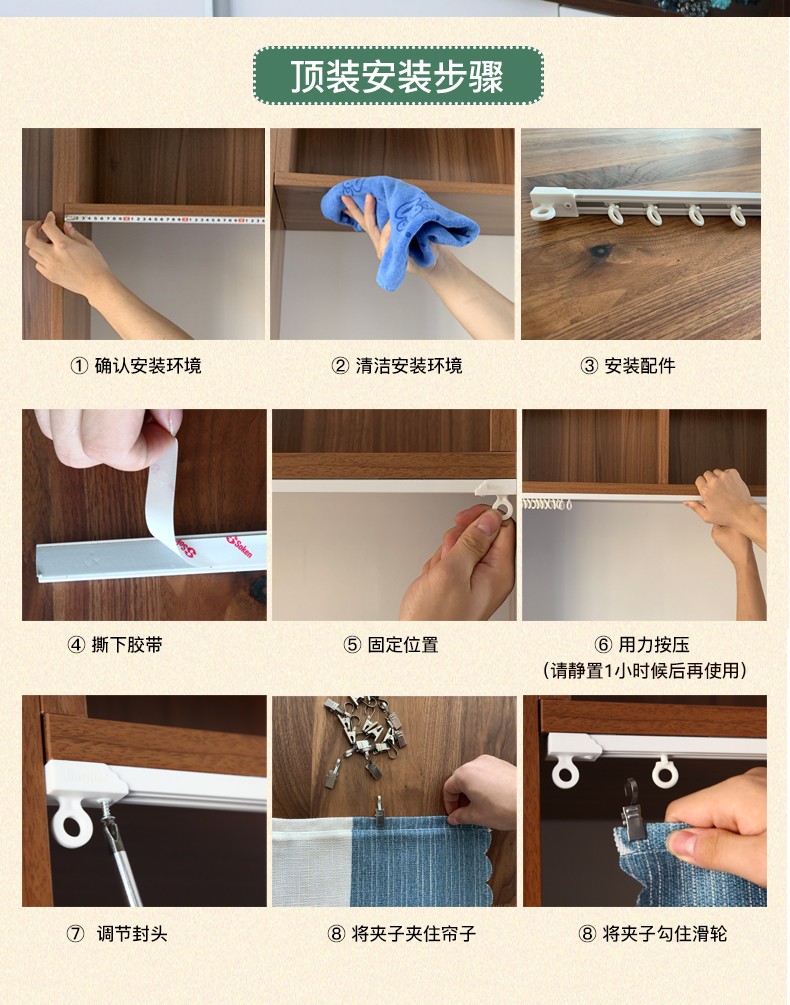 顶装安装步骤

① 确认安装环境

② 清洁安装环境

③ 安装配件

④ 撕下胶带

⑤ 固定位置

⑥ 用力按压
（请静置1小时候后再使用）

⑦ 调节封头

⑧ 将夹子夹住帘子

⑧ 将夹子勾住滑轮