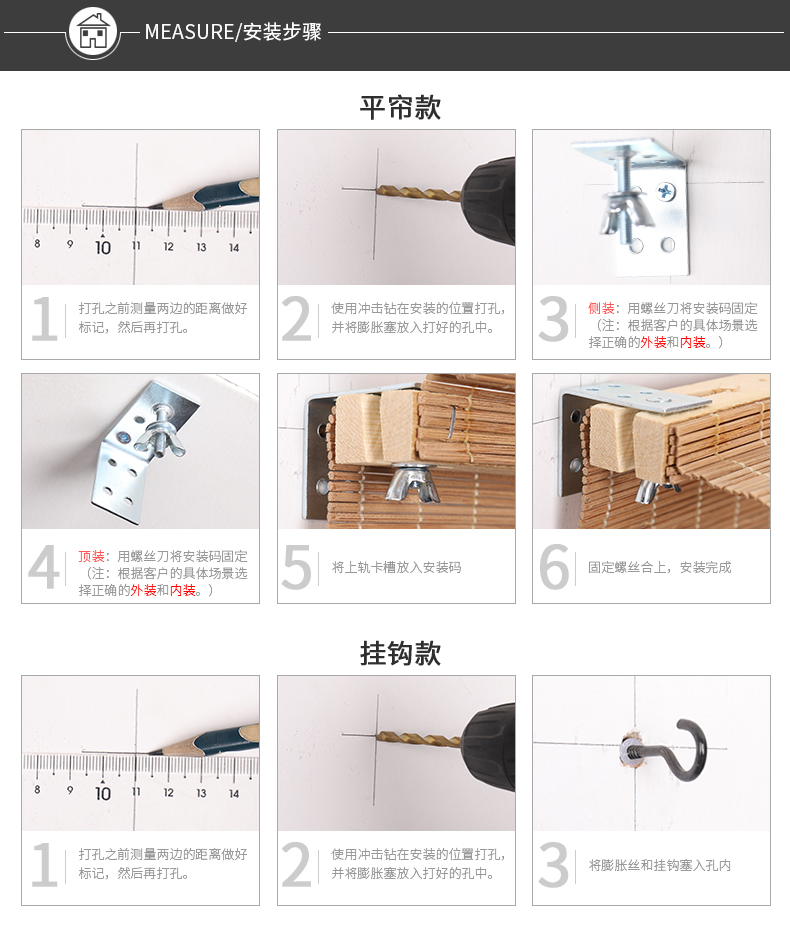 MEASURE/安装步骤

平帘款

8 9 10 11 12 13 14

1 打孔之前测量两边的距离做好标记，然后再打孔。

2 使用冲击钻在安装的位置打孔，并将膨胀塞放入打好的孔中。

3 侧装：用螺丝刀将安装码固定（注：根据客户的具体场景选择正确的外装和内装。）

4 顶装：用螺丝刀将安装码固定（注：根据客户的具体场景选择正确的外装和内装。）

5 将上轨卡槽放入安装码

6 固定螺丝合上，安装完成

挂钩款

8 9 10 11 12 13 14

1 打孔之前测量两边的距离做好标记，然后再打孔。

2 使用冲击钻在安装的位置打孔，并将膨胀塞放入打好的孔中。

3 将膨胀丝和挂钩塞入孔内