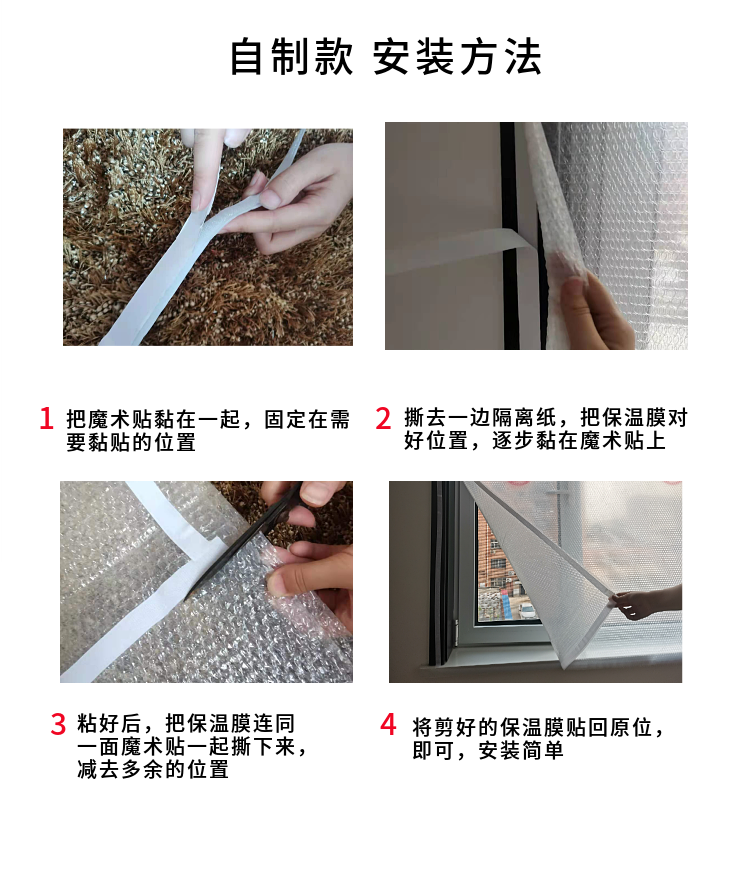 自制款 安装方法

1 把魔术贴黏在一起，固定在需要黏贴的位置

2 撕去一边隔离纸，把保温膜对好位置，逐步黏在魔术贴上

3 粘好后，把保温膜连同一面魔术贴一起撕下来，减去多余的位置

4 将剪好的保温膜贴回原位，即可，安装简单