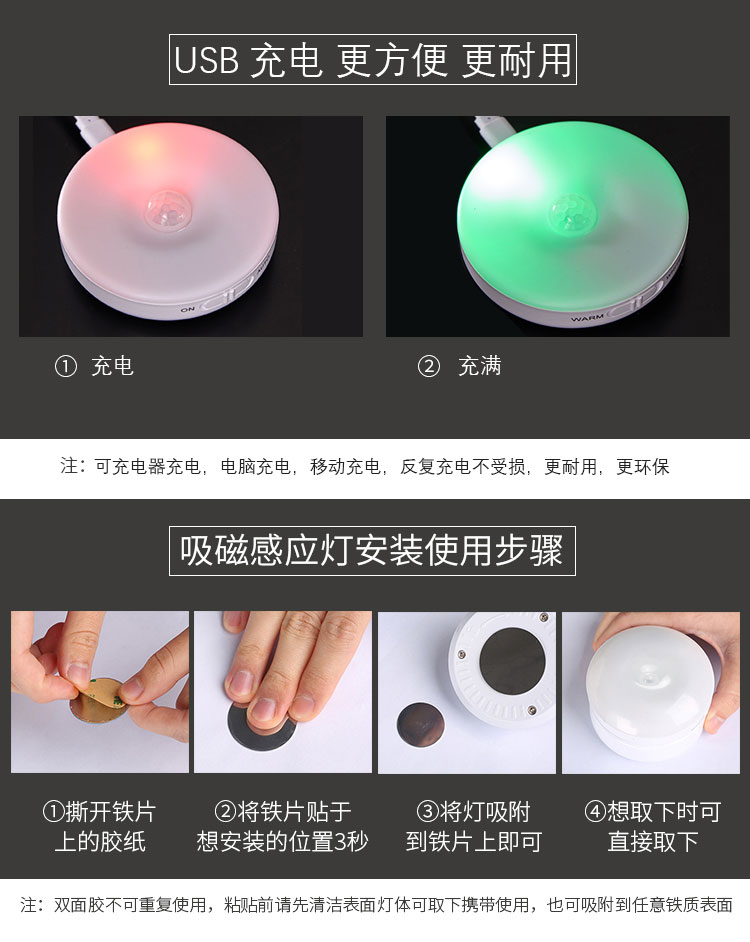 USB 充电 更方便 更耐用

ON

WARM

① 充电

② 充满

注：可充电器充电，电脑充电，移动充电，反复充电不受损，更耐用，更环保

吸磁感应灯安装使用步骤

①撕开铁片上的胶纸

②将铁片贴于想安装的位置3秒

③将灯吸附到铁片上即可

④想取下时可直接取下

注：双面胶不可重复使用，粘贴前请先清洁表面灯体可取下携带使用，也可吸附到任意铁质表面