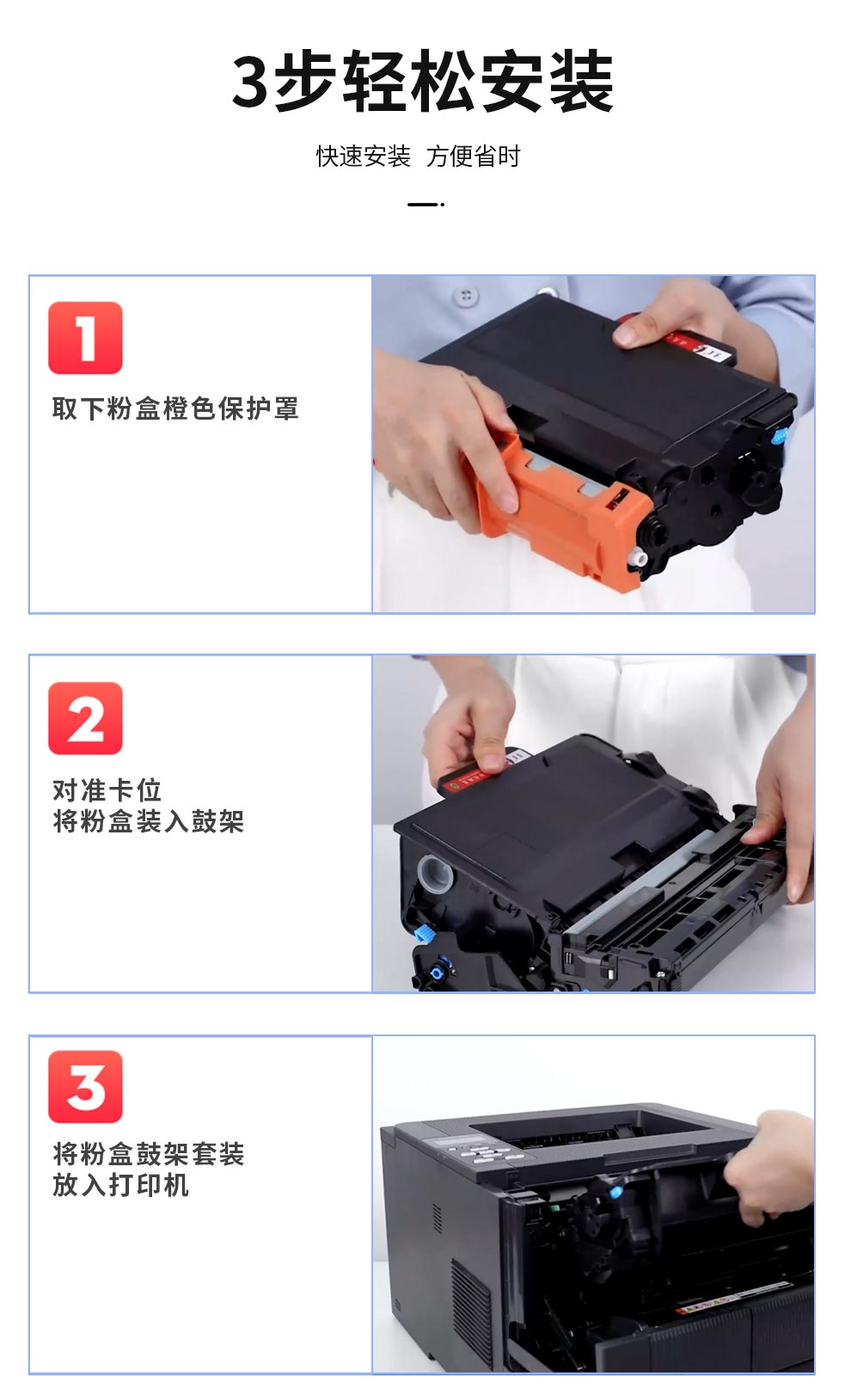 3步轻松安装

快速安装　方便省时

1

取下粉盒橙色保护罩

2

对准卡位
将粉盒装入鼓架

3

将粉盒鼓架套装
放入打印机