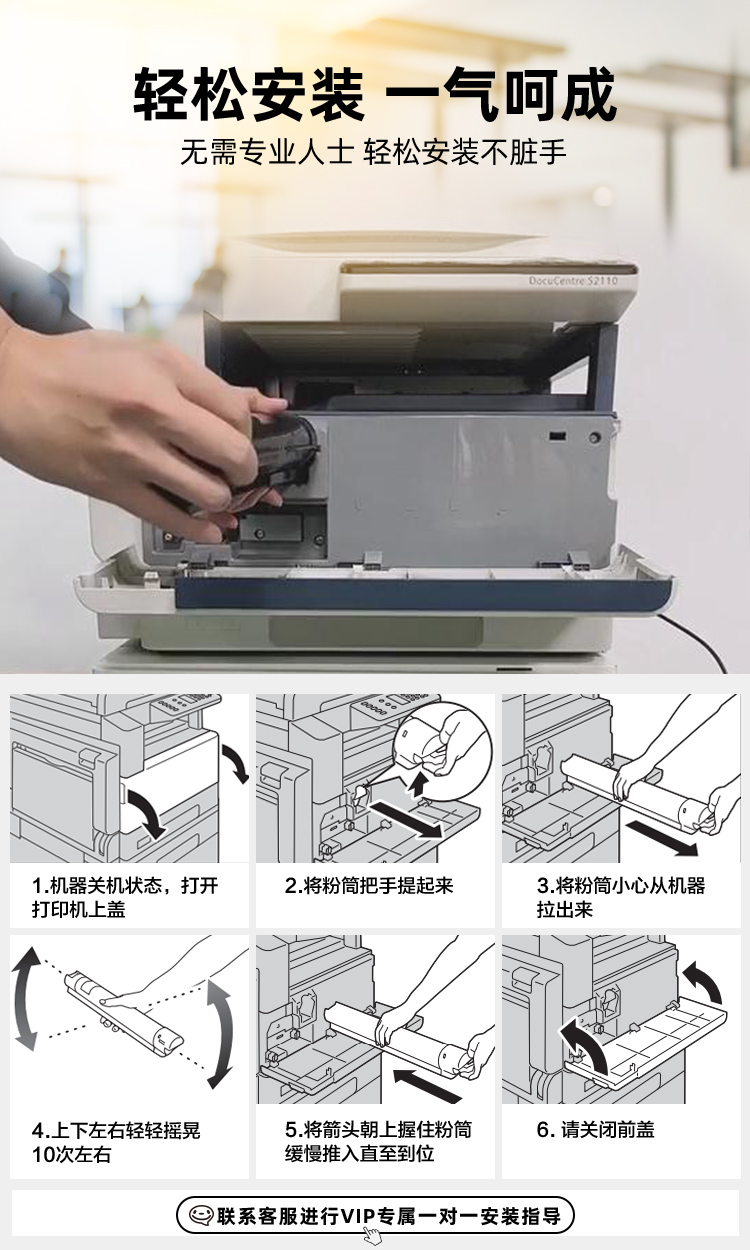 轻松安装 一气呵成
无需专业人士 轻松安装不脏手

DocuCentre S2110

1.机器关机状态，打开打印机上盖

2.将粉筒把手提起来

3.将粉筒小心从机器拉出来

4.上下左右轻轻摇晃10次左右

5.将箭头朝上握住粉筒缓慢推入直至到位

6. 请关闭前盖

联系客服进行VIP专属一对一安装指导